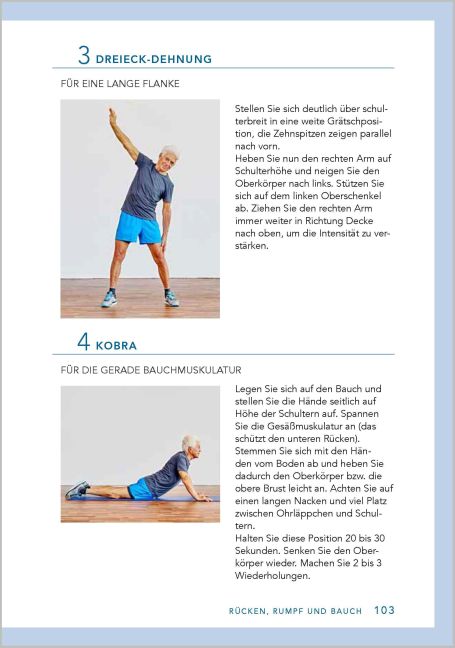 3 DREIECK-DEHNUNG

FÜR EINE LANGE FLANKE

Stellen Sie sich deutlich über schulterbreit in eine weite Grätschposition, die Zehnspitzen zeigen parallel nach vorn.
Heben Sie nun den rechten Arm auf Schulterhöhe und neigen Sie den Oberkörper nach links. Stützen Sie sich auf dem linken Oberschenkel ab. Ziehen Sie den rechten Arm immer weiter in Richtung Decke nach oben, um die Intensität zu verstärken.

4 KOBRA

FÜR DIE GERADE BAUCHMUSKULATUR

Legen Sie sich auf den Bauch und stellen Sie die Hände seitlich auf Höhe der Schultern auf. Spannen Sie die Gesäßmuskulatur an (das schützt den unteren Rücken). Stemmen Sie sich mit den Händen vom Boden ab und heben Sie dadurch den Oberkörper bzw. die obere Brust leicht an. Achten Sie auf einen langen Nacken und viel Platz zwischen Ohrläppchen und Schultern.
Halten Sie diese Position 20 bis 30 Sekunden. Senken Sie den Oberkörper wieder. Machen Sie 2 bis 3 Wiederholungen.

RÜCKEN, RUMPF UND BAUCH 103