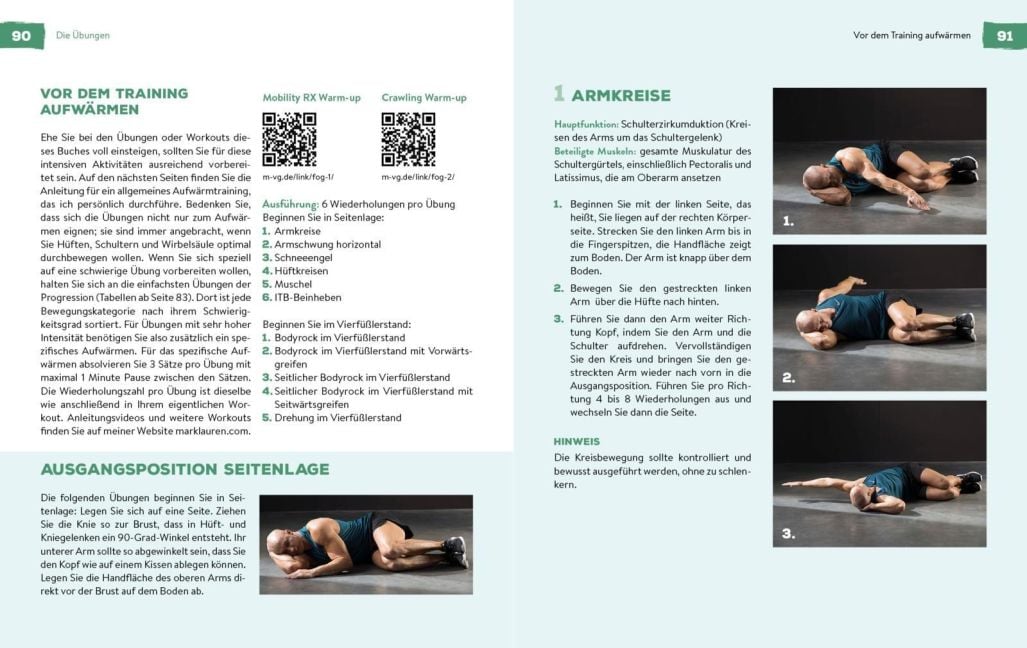 90 Die Übungen

VOR DEM TRAINING AUFWÄRMEN

Ehe Sie bei den Übungen oder Workouts dieses Buches voll einsteigen, sollten Sie für diese intensiven Aktivitäten ausreichend vorbereitet sein. Auf den nächsten Seiten finden Sie die Anleitung für ein allgemeines Aufwärmtraining, das ich persönlich durchführe. Bedenken Sie, dass sich die Übungen nicht nur zum Aufwärmen eignen; sie sind immer angebracht, wenn Sie Hüften, Schultern und Wirbelsäule optimal durchbewegen wollen. Wenn Sie sich speziell auf eine schwierige Übung vorbereiten wollen, halten Sie sich an die einfachsten Übungen der Progression (Tabellen ab Seite 83). Dort ist jede Bewegungskategorie nach ihrem Schwierigkeitsgrad sortiert. Für Übungen mit sehr hoher Intensität benötigen Sie also zusätzlich ein spezifisches Aufwärmen. Für das spezifische Aufwärmen absolvieren Sie 3 Sätze pro Übung mit maximal 1 Minute Pause zwischen den Sätzen. Die Wiederholungszahl pro Übung ist dieselbe wie anschließend in Ihrem eigentlichen Workout. Anleitungsvideos und weitere Workouts finden Sie auf meiner Website marklauren.com.

Mobility RX Warm-up
m-vg.de/link/fog-1/

Crawling Warm-up
m-vg.de/link/fog-2/

Ausführung: 6 Wiederholungen pro Übung
Beginnen Sie in Seitenlage:
1. Armkreise
2. Armschwung horizontal
3. Schneeengel
4. Hüftkreisen
5. Muschel
6. ITB-Beinheben

Beginnen Sie im Vierfüßlerstand:
1. Bodyrock im Vierfüßlerstand
2. Bodyrock im Vierfüßlerstand mit Vorwärtsgreifen
3. Seitlicher Bodyrock im Vierfüßlerstand
4. Seitlicher Bodyrock im Vierfüßlerstand mit Seitwärtsgreifen
5. Drehung im Vierfüßlerstand

AUSGANGSPOSITION SEITENLAGE

Die folgenden Übungen beginnen Sie in Seitenlage: Legen Sie sich auf eine Seite. Ziehen Sie die Knie so zur Brust, dass in Hüft- und Kniegelenken ein 90-Grad-Winkel entsteht. Ihr unterer Arm sollte so abgewinkelt sein, dass Sie den Kopf wie auf einem Kissen ablegen können. Legen Sie die Handfläche des oberen Arms direkt vor der Brust auf dem Boden ab.

Vor dem Training aufwärmen 91

1 ARMKREISE

Hauptfunktion: Schulterzirkumduktion (Kreisen des Arms um das Schultergelenk)
Beteiligte Muskeln: gesamte Muskulatur des Schultergürtels, einschließlich Pectoralis und Latissimus, die am Oberarm ansetzen

1. Beginnen Sie mit der linken Seite, das heißt, Sie liegen auf der rechten Körperseite. Strecken Sie den linken Arm bis in die Fingerspitzen, die Handfläche zeigt zum Boden. Der Arm ist knapp über dem Boden.
2. Bewegen Sie den gestreckten linken Arm über die Hüfte nach hinten.
3. Führen Sie dann den Arm weiter Richtung Kopf, indem Sie den Arm und die Schulter aufdrehen. Vervollständigen Sie den Kreis und bringen Sie den gestreckten Arm wieder nach vorn in die Ausgangsposition. Führen Sie pro Richtung 4 bis 8 Wiederholungen aus und wechseln Sie dann die Seite.

HINWEIS
Die Kreisbewegung sollte kontrolliert und bewusst ausgeführt werden, ohne zu schlenkern.

1.
2.
3.