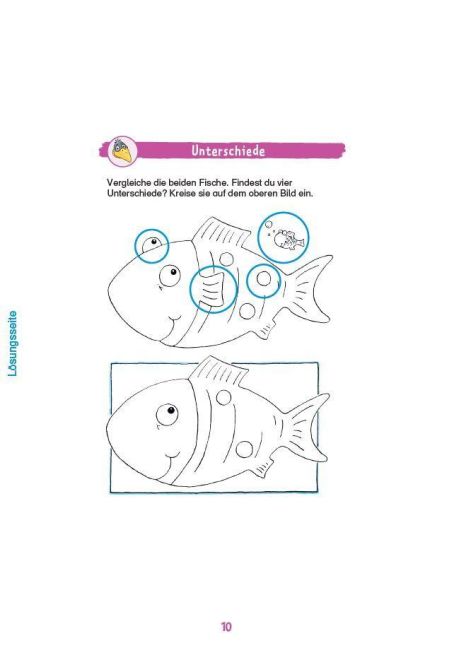 Unterschiede

Vergleiche die beiden Fische. Findest du vier Unterschiede? Kreise sie auf dem oberen Bild ein.

Lösungsseite

10