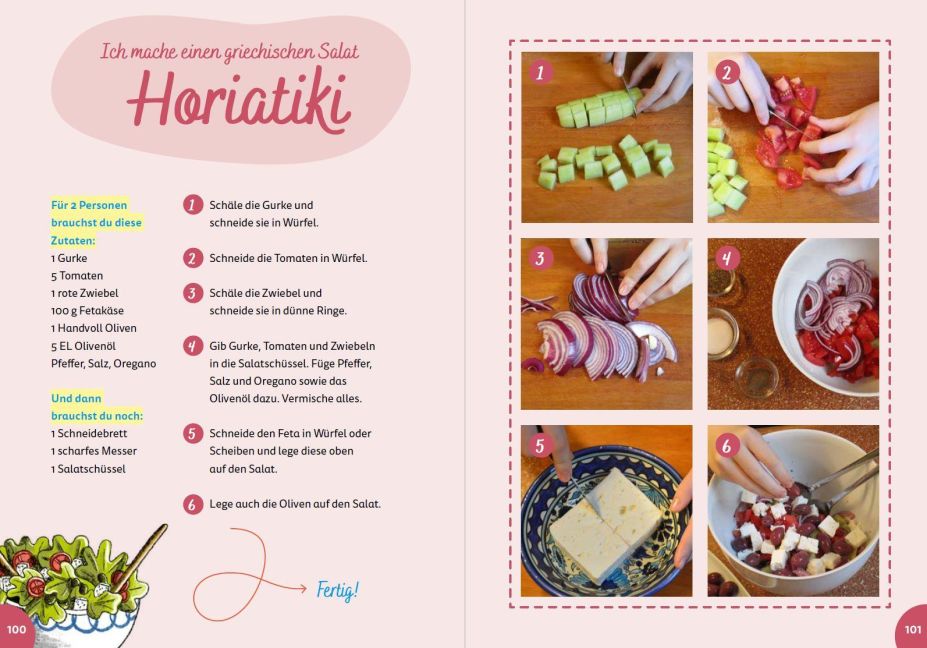 Ich mache einen griechischen Salat
Horiatiki

Für 2 Personen brauchst du diese Zutaten:
1 Gurke
5 Tomaten
1 rote Zwiebel
100 g Fetakäse
1 Handvoll Oliven
5 EL Olivenöl
Pfeffer, Salz, Oregano

Und dann brauchst du noch:
1 Schneidebrett
1 scharfes Messer
1 Salatschüssel

1 Schäle die Gurke und schneide sie in Würfel.

2 Schneide die Tomaten in Würfel.

3 Schäle die Zwiebel und schneide sie in dünne Ringe.

4 Gib Gurke, Tomaten und Zwiebeln in die Salatschüssel. Füge Pfeffer, Salz und Oregano sowie das Olivenöl dazu. Vermische alles.

5 Schneide den Feta in Würfel oder Scheiben und lege diese oben auf den Salat.

6 Lege auch die Oliven auf den Salat.

Fertig!

100

1

2

3

4

5

6

101