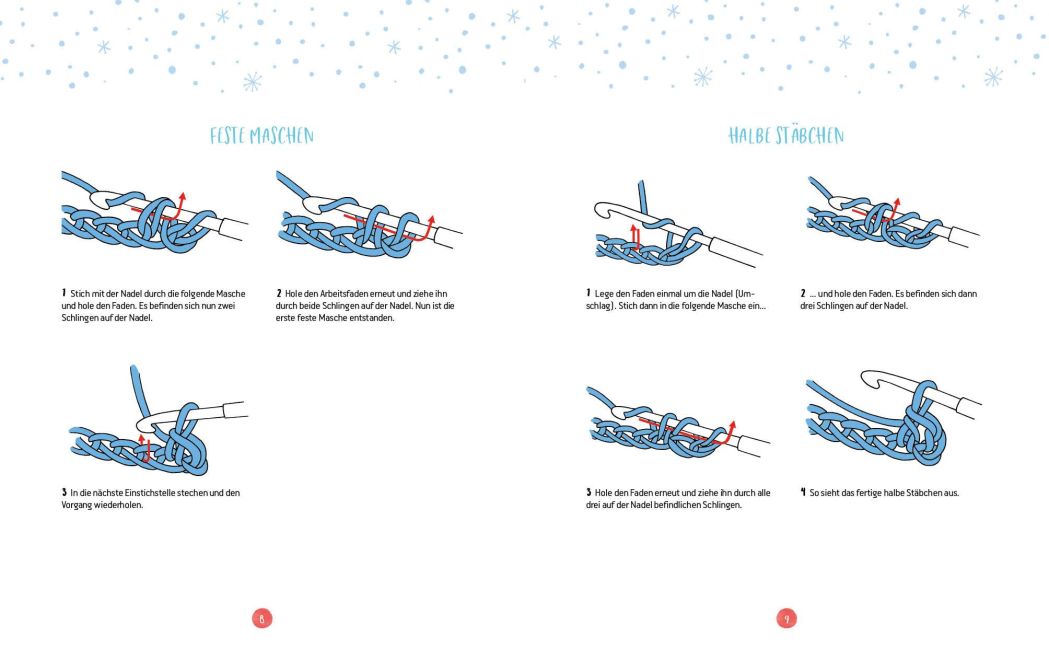 FESTE MASCHEN

1 Stich mit der Nadel durch die folgende Masche und hole den Faden. Es befinden sich nun zwei Schlingen auf der Nadel.

2 Hole den Arbeitsfaden erneut und ziehe ihn durch beide Schlingen auf der Nadel. Nun ist die erste feste Masche entstanden.

3 In die nächste Einstichstelle stechen und den Vorgang wiederholen.

8

HALBE STÄBCHEN

1 Lege den Faden einmal um die Nadel (Umschlag). Stich dann in die folgende Masche ein…

2 … und hole den Faden. Es befinden sich dann drei Schlingen auf der Nadel.

3 Hole den Faden erneut und ziehe ihn durch alle drei auf der Nadel befindlichen Schlingen.

4 So sieht das fertige halbe Stäbchen aus.

9