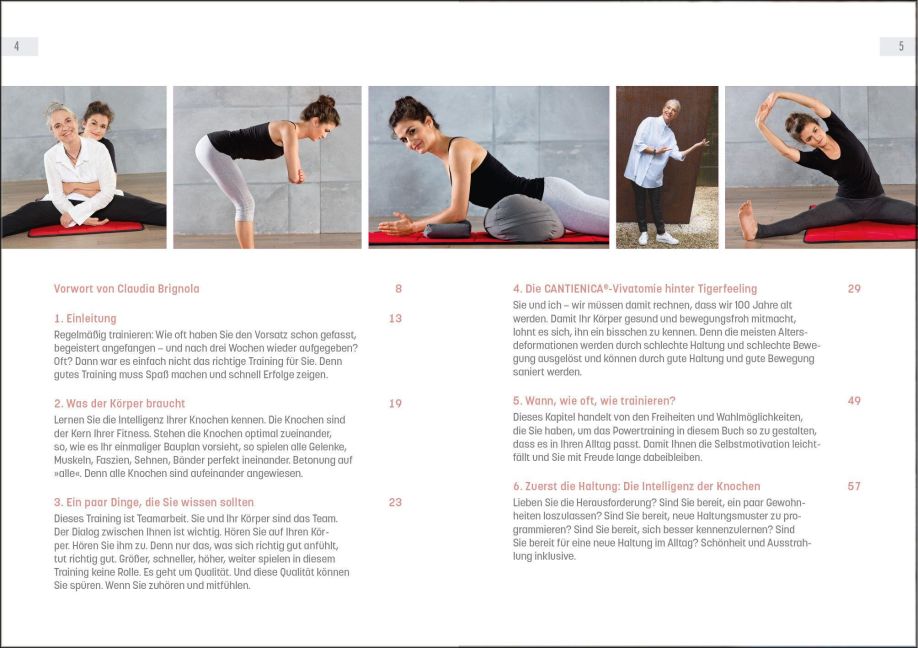 4

5

Vorwort von Claudia Brignola 8

1. Einleitung 13
Regelmäßig trainieren: Wie oft haben Sie den Vorsatz schon gefasst, begeistert angefangen – und nach drei Wochen wieder aufgegeben? Oft? Dann war es einfach nicht das richtige Training für Sie. Denn gutes Training muss Spaß machen und schnell Erfolge zeigen.

2. Was der Körper braucht 19
Lernen Sie die Intelligenz Ihrer Knochen kennen. Die Knochen sind der Kern Ihrer Fitness. Stehen die Knochen optimal zueinander, so, wie es Ihr einmaliger Bauplan vorsieht, so spielen alle Gelenke, Muskeln, Faszien, Sehnen, Bänder perfekt ineinander. Betonung auf »alle«. Denn alle Knochen sind aufeinander angewiesen.

3. Ein paar Dinge, die Sie wissen sollten 23
Dieses Training ist Teamarbeit. Sie und Ihr Körper sind das Team. Der Dialog zwischen Ihnen ist wichtig. Hören Sie auf Ihren Körper. Hören Sie ihm zu. Denn nur das, was sich richtig gut anfühlt, tut richtig gut. Größer, schneller, höher, weiter spielen in diesem Training keine Rolle. Es geht um Qualität. Und diese Qualität können Sie spüren. Wenn Sie zuhören und mitfühlen.

4. Die CANTIENICA®-Vivatomie hinter Tigerfeeling 29
Sie und ich – wir müssen damit rechnen, dass wir 100 Jahre alt werden. Damit Ihr Körper gesund und bewegungsfroh mitmacht, lohnt es sich, ihn ein bisschen zu kennen. Denn die meisten Altersdeformationen werden durch schlechte Haltung und schlechte Bewegung ausgelöst und können durch gute Haltung und gute Bewegung saniert werden.

5. Wann, wie oft, wie trainieren? 49
Dieses Kapitel handelt von den Freiheiten und Wahlmöglichkeiten, die Sie haben, um das Powertraining in diesem Buch so zu gestalten, dass es in Ihren Alltag passt. Damit Ihnen die Selbstmotivation leichtfällt und Sie mit Freude lange dabeibleiben.

6. Zuerst die Haltung: Die Intelligenz der Knochen 57
Lieben Sie die Herausforderung? Sind Sie bereit, ein paar Gewohnheiten loszulassen? Sind Sie bereit, neue Haltungsmuster zu programmieren? Sind Sie bereit, sich besser kennenzulernen? Sind Sie bereit für eine neue Haltung im Alltag? Schönheit und Ausstrahlung inklusive.