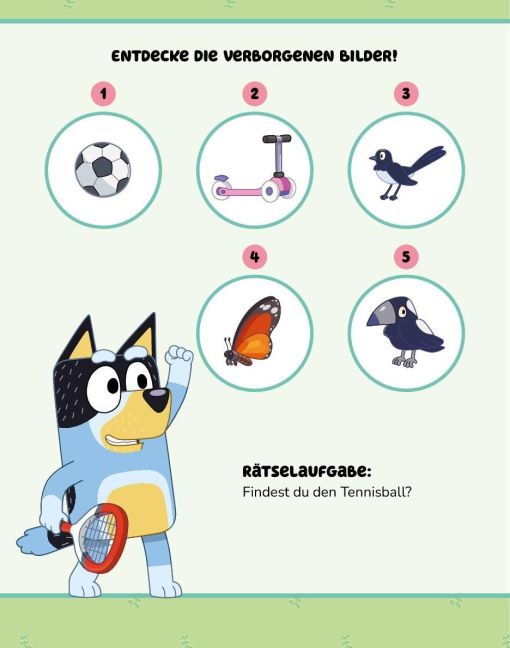 ENTDECKE DIE VERBORGENEN BILDER!

1

2

3

4

5

RÄTSELAUFGABE:
Findest du den Tennisball?