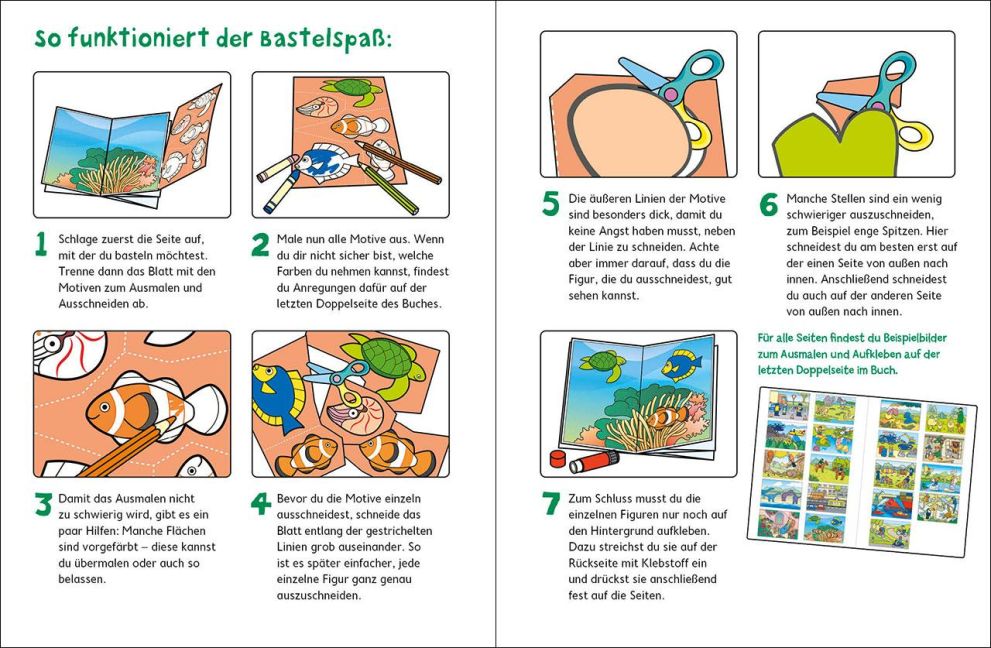 So funktioniert der Bastelspaß:

1 Schlage zuerst die Seite auf, mit der du basteln möchtest. Trenne dann das Blatt mit den Motiven zum Ausmalen und Ausschneiden ab.

2 Male nun alle Motive aus. Wenn du dir nicht sicher bist, welche Farben du nehmen kannst, findest du Anregungen dafür auf der letzten Doppelseite des Buches.

3 Damit das Ausmalen nicht zu schwierig wird, gibt es ein paar Hilfen: Manche Flächen sind vorgefärbt – diese kannst du übermalen oder auch so belassen.

4 Bevor du die Motive einzeln ausschneidest, schneide das Blatt entlang der gestrichelten Linien grob auseinander. So ist es später einfacher, jede einzelne Figur ganz genau auszuschneiden.

5 Die äußeren Linien der Motive sind besonders dick, damit du keine Angst haben musst, neben der Linie zu schneiden. Achte aber immer darauf, dass du die Figur, die du ausschneidest, gut sehen kannst.

6 Manche Stellen sind ein wenig schwieriger auszuschneiden, zum Beispiel enge Spitzen. Hier schneidest du am besten erst auf der einen Seite von außen nach innen. Anschließend schneidest du auch auf der anderen Seite von außen nach innen.

7 Zum Schluss musst du die einzelnen Figuren nur noch auf den Hintergrund aufkleben. Dazu streichst du sie auf der Rückseite mit Klebstoff ein und drückst sie anschließend fest auf die Seiten.

Für alle Seiten findest du Beispielbilder zum Ausmalen und Aufkleben auf der letzten Doppelseite im Buch.