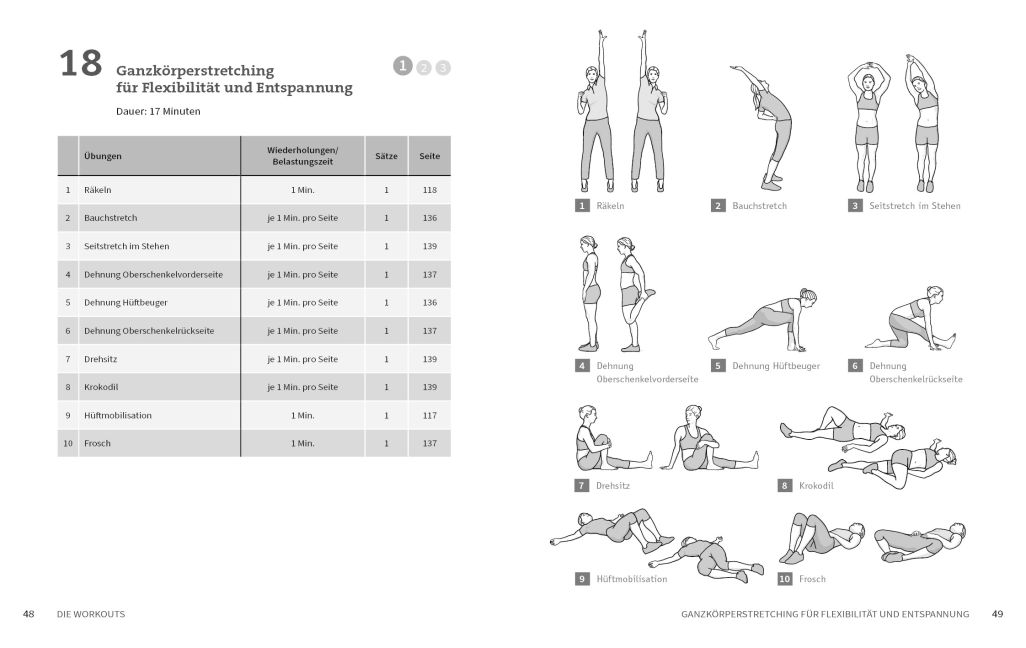 18 Ganzkörperstretching für Flexibilität und Entspannung

1 2 3

Dauer: 17 Minuten

| | Übungen | Wiederholungen/ Belastungszeit | Sätze | Seite |
|---|---|---|---|---|
| 1 | Räkeln | 1 Min. | 1 | 118 |
| 2 | Bauchstretch | je 1 Min. pro Seite | 1 | 136 |
| 3 | Seitstretch im Stehen | je 1 Min. pro Seite | 1 | 139 |
| 4 | Dehnung Oberschenkelvorderseite | je 1 Min. pro Seite | 1 | 137 |
| 5 | Dehnung Hüftbeuger | je 1 Min. pro Seite | 1 | 136 |
| 6 | Dehnung Oberschenkelrückseite | je 1 Min. pro Seite | 1 | 137 |
| 7 | Drehsitz | je 1 Min. pro Seite | 1 | 139 |
| 8 | Krokodil | je 1 Min. pro Seite | 1 | 139 |
| 9 | Hüftmobilisation | 1 Min. | 1 | 117 |
| 10 | Frosch | 1 Min. | 1 | 137 |

1 Räkeln
2 Bauchstretch
3 Seitstretch im Stehen
4 Dehnung Oberschenkelvorderseite
5 Dehnung Hüftbeuger
6 Dehnung Oberschenkelrückseite
7 Drehsitz
8 Krokodil
9 Hüftmobilisation
10 Frosch

48 DIE WORKOUTS

GANZKÖRPERSTRETCHING FÜR FLEXIBILITÄT UND ENTSPANNUNG 49