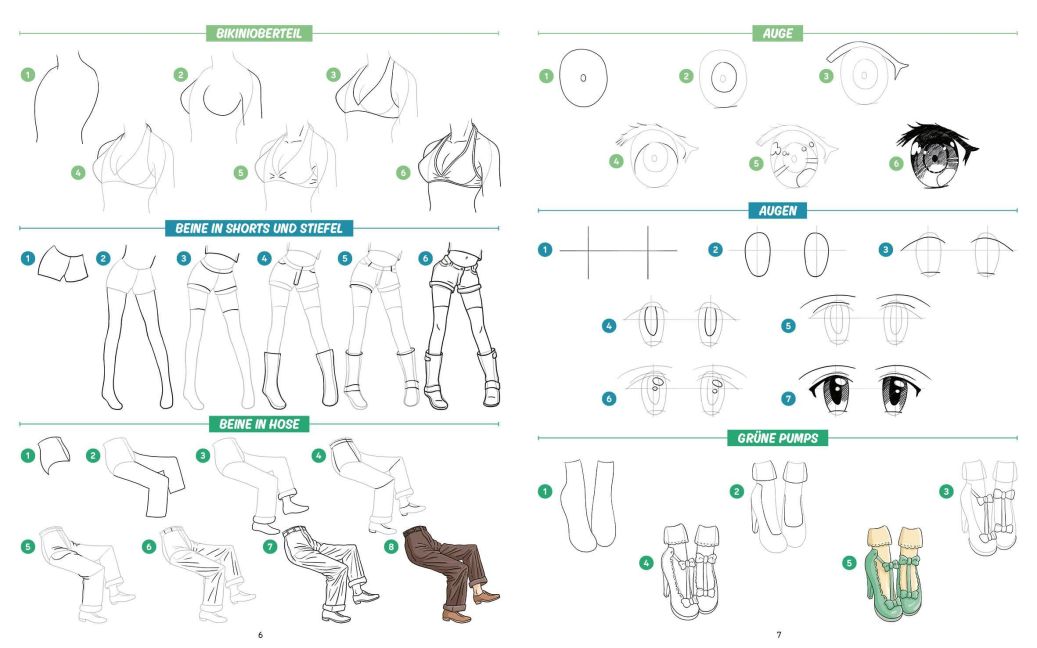 BIKINIOBERTEIL

1 2 3 4 5 6

BEINE IN SHORTS UND STIEFEL

1 2 3 4 5 6

BEINE IN HOSE

1 2 3 4 5 6 7 8

6

AUGE

1 2 3 4 5 6

AUGEN

1 2 3 4 5 6 7

GRÜNE PUMPS

1 2 3 4 5

7