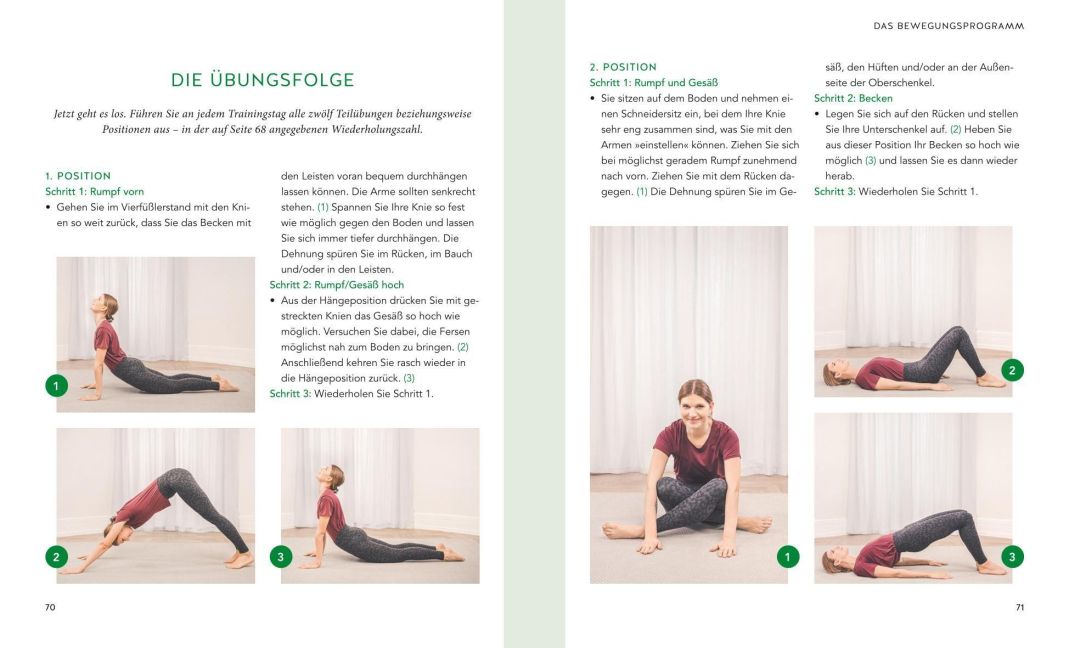 DIE ÜBUNGSFOLGE

Jetzt geht es los. Führen Sie an jedem Trainingstag alle zwölf Teilübungen beziehungsweise Positionen aus – in der auf Seite 68 angegebenen Wiederholungszahl.

1. POSITION
Schritt 1: Rumpf vorn
• Gehen Sie im Vierfüßlerstand mit den Knien so weit zurück, dass Sie das Becken mit den Leisten voran bequem durchhängen lassen können. Die Arme sollten senkrecht stehen. (1) Spannen Sie Ihre Knie so fest wie möglich gegen den Boden und lassen Sie sich immer tiefer durchhängen. Die Dehnung spüren Sie im Rücken, im Bauch und/oder in den Leisten.
Schritt 2: Rumpf/Gesäß hoch
• Aus der Hängeposition drücken Sie mit gestreckten Knien das Gesäß so hoch wie möglich. Versuchen Sie dabei, die Fersen möglichst nah zum Boden zu bringen. (2) Anschließend kehren Sie rasch wieder in die Hängeposition zurück. (3)
Schritt 3: Wiederholen Sie Schritt 1.

1

2

3

70

DAS BEWEGUNGSPROGRAMM

2. POSITION
Schritt 1: Rumpf und Gesäß
• Sie sitzen auf dem Boden und nehmen einen Schneidersitz ein, bei dem Ihre Knie sehr eng zusammen sind, was Sie mit den Armen »einstellen« können. Ziehen Sie sich bei möglichst geradem Rumpf zunehmend nach vorn. Ziehen Sie mit dem Rücken dagegen. (1) Die Dehnung spüren Sie im Gesäß, den Hüften und/oder an der Außenseite der Oberschenkel.
Schritt 2: Becken
• Legen Sie sich auf den Rücken und stellen Sie Ihre Unterschenkel auf. (2) Heben Sie aus dieser Position Ihr Becken so hoch wie möglich (3) und lassen Sie es dann wieder herab.
Schritt 3: Wiederholen Sie Schritt 1.

1

2

3

71