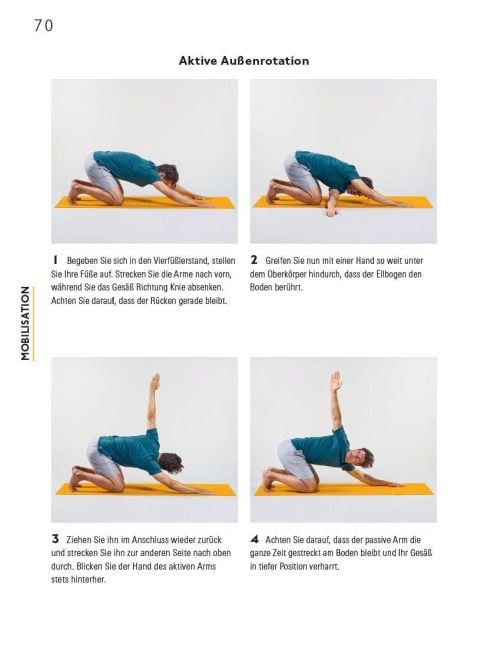 70

Aktive Außenrotation

MOBILISATION

1 Begeben Sie sich in den Vierfüßlerstand, stellen Sie Ihre Füße auf. Strecken Sie die Arme nach vorn, während Sie das Gesäß Richtung Knie absenken. Achten Sie darauf, dass der Rücken gerade bleibt.

2 Greifen Sie nun mit einer Hand so weit unter dem Oberkörper hindurch, dass der Ellbogen den Boden berührt.

3 Ziehen Sie ihn im Anschluss wieder zurück und strecken Sie ihn zur anderen Seite nach oben durch. Blicken Sie der Hand des aktiven Arms stets hinterher.

4 Achten Sie darauf, dass der passive Arm die ganze Zeit gestreckt am Boden bleibt und Ihr Gesäß in tiefer Position verharrt.