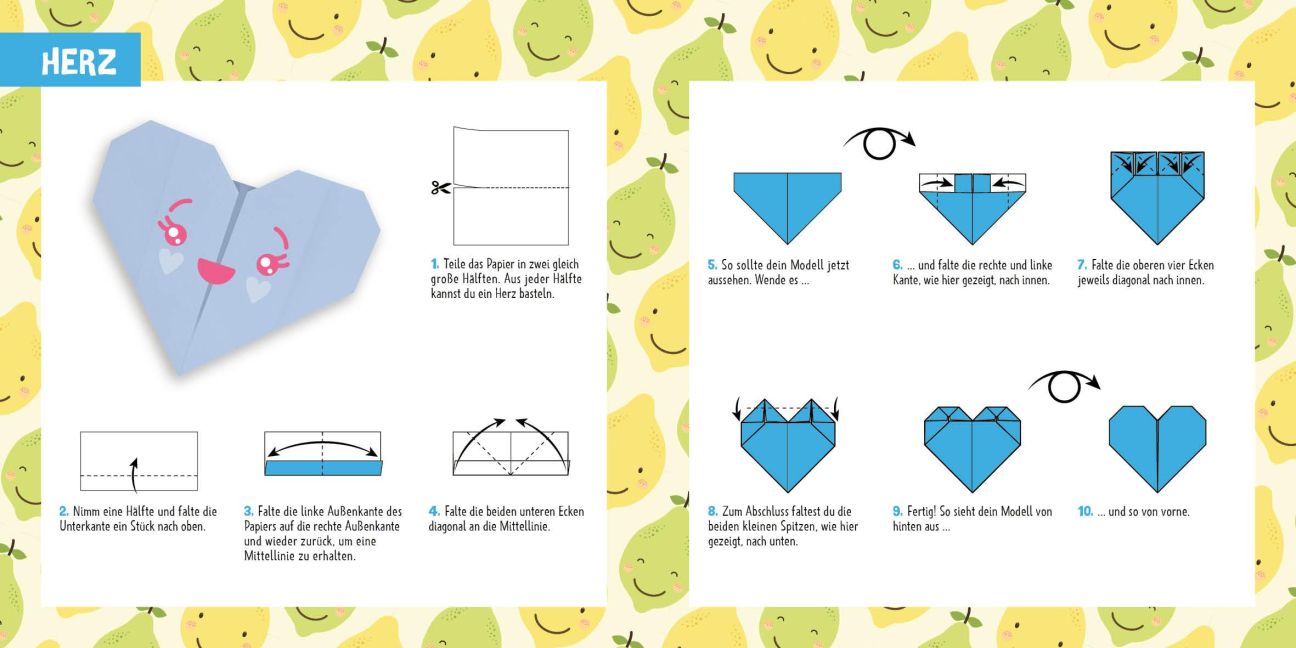 HERZ

1. Teile das Papier in zwei gleich große Hälften. Aus jeder Hälfte kannst du ein Herz basteln.

2. Nimm eine Hälfte und falte die Unterkante ein Stück nach oben.

3. Falte die linke Außenkante des Papiers auf die rechte Außenkante und wieder zurück, um eine Mittellinie zu erhalten.

4. Falte die beiden unteren Ecken diagonal an die Mittellinie.

5. So sollte dein Modell jetzt aussehen. Wende es ...

6. ... und falte die rechte und linke Kante, wie hier gezeigt, nach innen.

7. Falte die oberen vier Ecken jeweils diagonal nach innen.

8. Zum Abschluss faltest du die beiden kleinen Spitzen, wie hier gezeigt, nach unten.

9. Fertig! So sieht dein Modell von hinten aus ...

10. ... und so von vorne.