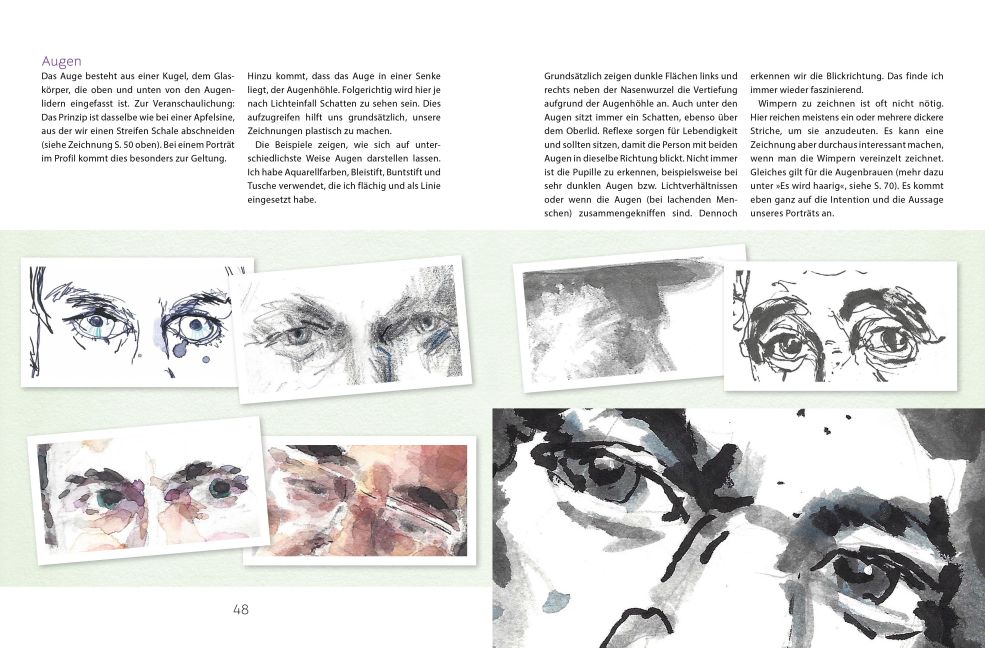 Augen
Das Auge besteht aus einer Kugel, dem Glaskörper, die oben und unten von den Augenlidern eingefasst ist. Zur Veranschaulichung: Das Prinzip ist dasselbe wie bei einer Apfelsine, aus der wir einen Streifen Schale abschneiden (siehe Zeichnung S. 50 oben). Bei einem Porträt im Profil kommt dies besonders zur Geltung.

Hinzu kommt, dass das Auge in einer Senke liegt, der Augenhöhle. Folgerichtig wird hier je nach Lichteinfall Schatten zu sehen sein. Dies aufzugreifen hilft uns grundsätzlich, unsere Zeichnungen plastisch zu machen.

Die Beispiele zeigen, wie sich auf unterschiedlichste Weise Augen darstellen lassen. Ich habe Aquarellfarben, Bleistift, Buntstift und Tusche verwendet, die ich flächig und als Linie eingesetzt habe.

Grundsätzlich zeigen dunkle Flächen links und rechts neben der Nasenwurzel die Vertiefung aufgrund der Augenhöhle an. Auch unter den Augen sitzt immer ein Schatten, ebenso über dem Oberlid. Reflexe sorgen für Lebendigkeit und sollten sitzen, damit die Person mit beiden Augen in dieselbe Richtung blickt. Nicht immer ist die Pupille zu erkennen, beispielsweise bei sehr dunklen Augen bzw. Lichtverhältnissen oder wenn die Augen (bei lachenden Menschen) zusammengekniffen sind. Dennoch erkennen wir die Blickrichtung. Das finde ich immer wieder faszinierend.

Wimpern zu zeichnen ist oft nicht nötig. Hier reichen meistens ein oder mehrere dickere Striche, um sie anzudeuten. Es kann eine Zeichnung aber durchaus interessant machen, wenn man die Wimpern vereinzelt zeichnet. Gleiches gilt für die Augenbrauen (mehr dazu unter »Es wird haarig«, siehe S. 70). Es kommt eben ganz auf die Intention und die Aussage unseres Porträts an.

48