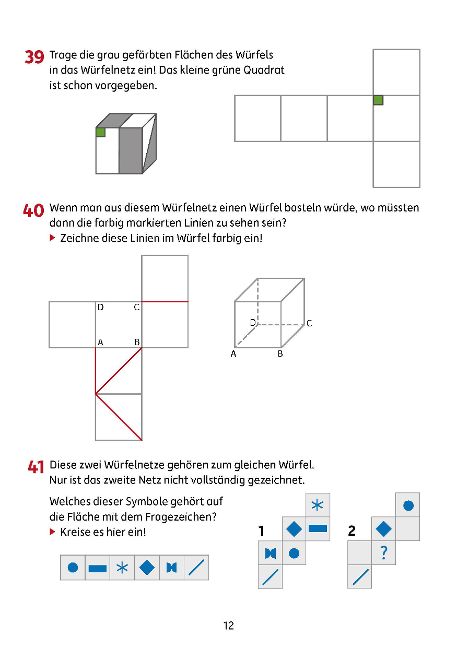 39 Trage die grau gefärbten Flächen des Würfels in das Würfelnetz ein! Das kleine grüne Quadrat ist schon vorgegeben.

40 Wenn man aus diesem Würfelnetz einen Würfel basteln würde, wo müssten dann die farbig markierten Linien zu sehen sein?
▶ Zeichne diese Linien im Würfel farbig ein!

D C
A B

D C
A B

41 Diese zwei Würfelnetze gehören zum gleichen Würfel. Nur ist das zweite Netz nicht vollständig gezeichnet.

Welches dieser Symbole gehört auf die Fläche mit dem Fragezeichen?
▶ Kreise es hier ein!

1

2

?

12