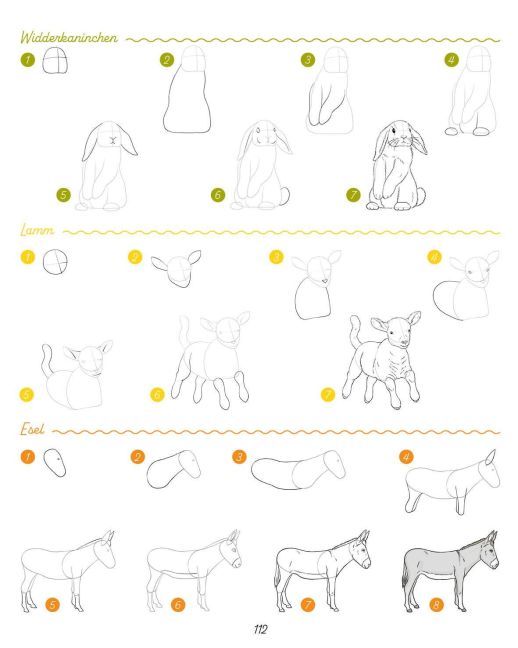 Widderkaninchen

1 2 3 4

5 6 7

Lamm

1 2 3 4

5 6 7

Esel

1 2 3 4

5 6 7 8

112