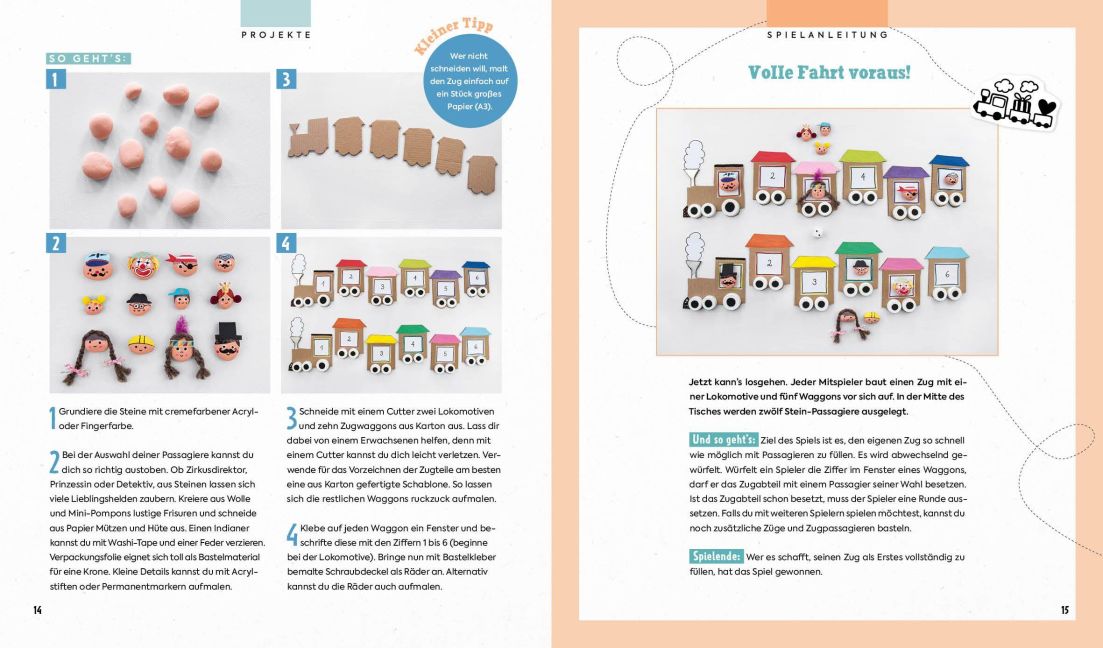 PROJEKTE

SO GEHT'S:

Kleiner Tipp

Wer nicht schneiden will, malt den Zug einfach auf ein Stück großes Papier (A3).

1

3

2

4

1

2

3

4

5

6

1

2

3

4

5

6

1 Grundiere die Steine mit cremefarbener Acryl- oder Fingerfarbe.

2 Bei der Auswahl deiner Passagiere kannst du dich so richtig austoben. Ob Zirkusdirektor, Prinzessin oder Detektiv, aus Steinen lassen sich viele Lieblingshelden zaubern. Kreiere aus Wolle und Mini-Pompons lustige Frisuren und schneide aus Papier Mützen und Hüte aus. Einen Indianer kannst du mit Washi-Tape und einer Feder verzieren. Verpackungsfolie eignet sich toll als Bastelmaterial für eine Krone. Kleine Details kannst du mit Acrylstiften oder Permanentmarkern aufmalen.

3 Schneide mit einem Cutter zwei Lokomotiven und zehn Zugwaggons aus Karton aus. Lass dir dabei von einem Erwachsenen helfen, denn mit einem Cutter kannst du dich leicht verletzen. Verwende für das Vorzeichnen der Zugteile am besten eine aus Karton gefertigte Schablone. So lassen sich die restlichen Waggons ruckzuck aufmalen.

4 Klebe auf jeden Waggon ein Fenster und beschrifte diese mit den Ziffern 1 bis 6 (beginne bei der Lokomotive). Bringe nun mit Bastelkleber bemalte Schraubdeckel als Räder an. Alternativ kannst du die Räder auch aufmalen.

14

SPIELANLEITUNG

Volle Fahrt voraus!

2

4

2

3

6

Jetzt kann's losgehen. Jeder Mitspieler baut einen Zug mit einer Lokomotive und fünf Waggons vor sich auf. In der Mitte des Tisches werden zwölf Stein-Passagiere ausgelegt.

Und so geht's: Ziel des Spiels ist es, den eigenen Zug so schnell wie möglich mit Passagieren zu füllen. Es wird abwechselnd gewürfelt. Würfelt ein Spieler die Ziffer im Fenster eines Waggons, darf er das Zugabteil mit einem Passagier seiner Wahl besetzen. Ist das Zugabteil schon besetzt, muss der Spieler eine Runde aussetzen. Falls du mit weiteren Spielern spielen möchtest, kannst du noch zusätzliche Züge und Zugpassagiere basteln.

Spielende: Wer es schafft, seinen Zug als Erstes vollständig zu füllen, hat das Spiel gewonnen.

15