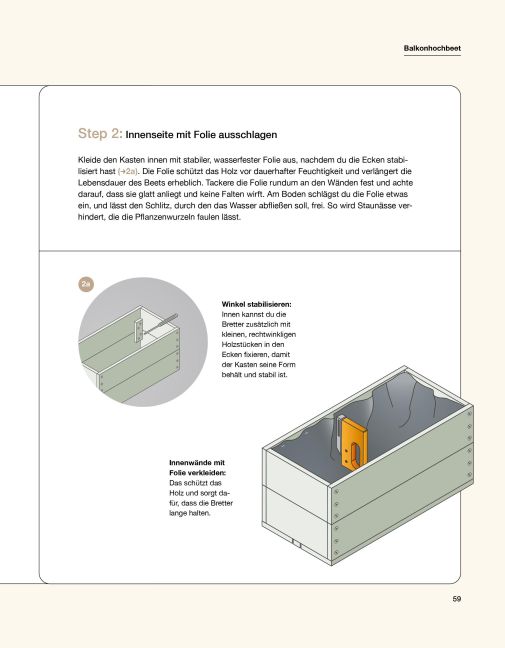 Balkonhochbeet

Step 2: Innenseite mit Folie ausschlagen

Kleide den Kasten innen mit stabiler, wasserfester Folie aus, nachdem du die Ecken stabilisiert hast (→2a). Die Folie schützt das Holz vor dauerhafter Feuchtigkeit und verlängert die Lebensdauer des Beets erheblich. Tackere die Folie rundum an den Wänden fest und achte darauf, dass sie glatt anliegt und keine Falten wirft. Am Boden schlägst du die Folie etwas ein, und lässt den Schlitz, durch den das Wasser abfließen soll, frei. So wird Staunässe verhindert, die die Pflanzenwurzeln faulen lässt.

2a

Winkel stabilisieren: Innen kannst du die Bretter zusätzlich mit kleinen, rechtwinkligen Holzstücken in den Ecken fixieren, damit der Kasten seine Form behält und stabil ist.

Innenwände mit Folie verkleiden: Das schützt das Holz und sorgt dafür, dass die Bretter lange halten.

59