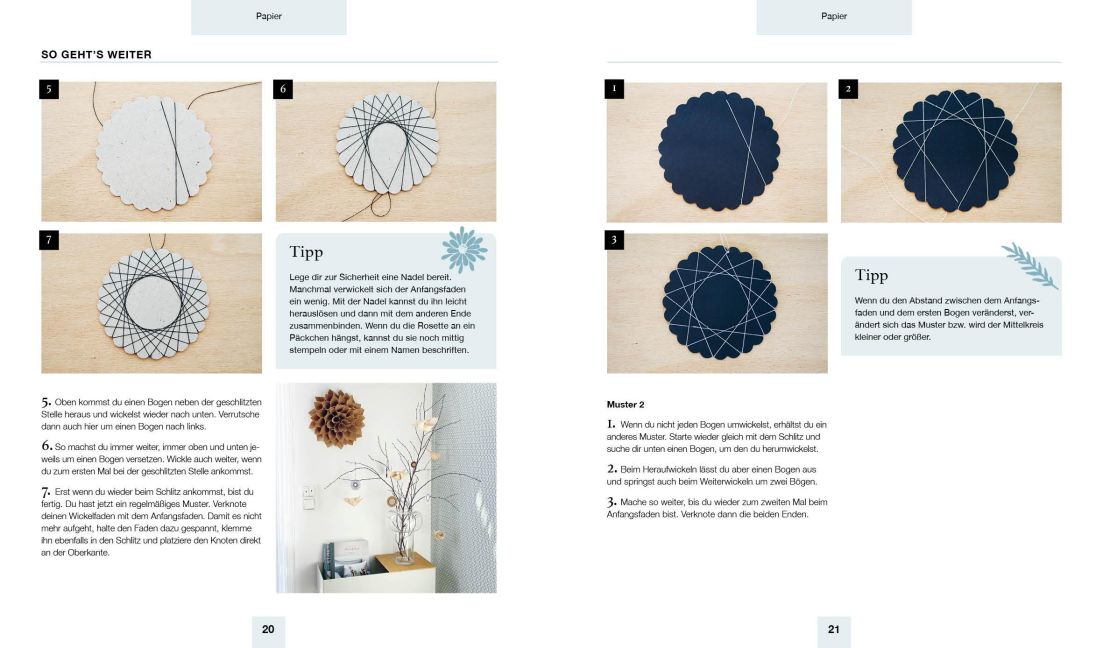 Papier

SO GEHT'S WEITER

5

6

7

Tipp

Lege dir zur Sicherheit eine Nadel bereit. Manchmal verwickelt sich der Anfangsfaden ein wenig. Mit der Nadel kannst du ihn leicht herauslösen und dann mit dem anderen Ende zusammenbinden. Wenn du die Rosette an ein Päckchen hängst, kannst du sie noch mittig stempeln oder mit einem Namen beschriften.

5. Oben kommst du einen Bogen neben der geschlitzten Stelle heraus und wickelst wieder nach unten. Verrutsche dann auch hier um einen Bogen nach links.

6. So machst du immer weiter, immer oben und unten jeweils um einen Bogen versetzen. Wickle auch weiter, wenn du zum ersten Mal bei der geschlitzten Stelle ankommst.

7. Erst wenn du wieder beim Schlitz ankommst, bist du fertig. Du hast jetzt ein regelmäßiges Muster. Verknote deinen Wickelfaden mit dem Anfangsfaden. Damit es nicht mehr aufgeht, halte den Faden dazu gespannt, klemme ihn ebenfalls in den Schlitz und platziere den Knoten direkt an der Oberkante.

20

Papier

1

2

3

Tipp

Wenn du den Abstand zwischen dem Anfangsfaden und dem ersten Bogen veränderst, verändert sich das Muster bzw. wird der Mittelkreis kleiner oder größer.

Muster 2

1. Wenn du nicht jeden Bogen umwickelst, erhältst du ein anderes Muster. Starte wieder gleich mit dem Schlitz und suche dir unten einen Bogen, um den du herumwickelst.

2. Beim Heraufwickeln lässt du aber einen Bogen aus und springst auch beim Weiterwickeln um zwei Bögen.

3. Mache so weiter, bis du wieder zum zweiten Mal beim Anfangsfaden bist. Verknote dann die beiden Enden.

21