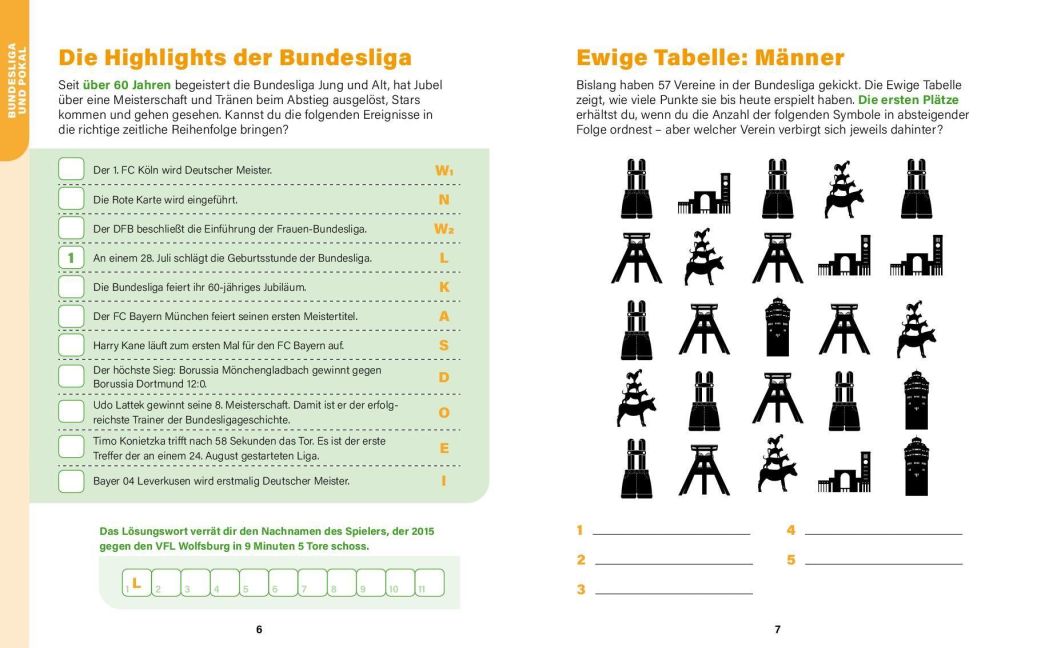 BUNDESLIGA UND POKAL

Die Highlights der Bundesliga

Seit über 60 Jahren begeistert die Bundesliga Jung und Alt, hat Jubel über eine Meisterschaft und Tränen beim Abstieg ausgelöst, Stars kommen und gehen gesehen. Kannst du die folgenden Ereignisse in die richtige zeitliche Reihenfolge bringen?

| | | |
|---|---|---|
| | Der 1. FC Köln wird Deutscher Meister. | W₁ |
| | Die Rote Karte wird eingeführt. | N |
| | Der DFB beschließt die Einführung der Frauen-Bundesliga. | W₂ |
| 1 | An einem 28. Juli schlägt die Geburtsstunde der Bundesliga. | L |
| | Die Bundesliga feiert ihr 60-jähriges Jubiläum. | K |
| | Der FC Bayern München feiert seinen ersten Meistertitel. | A |
| | Harry Kane läuft zum ersten Mal für den FC Bayern auf. | S |
| | Der höchste Sieg: Borussia Mönchengladbach gewinnt gegen Borussia Dortmund 12:0. | D |
| | Udo Lattek gewinnt seine 8. Meisterschaft. Damit ist er der erfolgreichste Trainer der Bundesligageschichte. | O |
| | Timo Konietzka trifft nach 58 Sekunden das Tor. Es ist der erste Treffer der an einem 24. August gestarteten Liga. | E |
| | Bayer 04 Leverkusen wird erstmalig Deutscher Meister. | I |

Das Lösungswort verrät dir den Nachnamen des Spielers, der 2015 gegen den VFL Wolfsburg in 9 Minuten 5 Tore schoss.

L 1 2 3 4 5 6 7 8 9 10 11

6

Ewige Tabelle: Männer

Bislang haben 57 Vereine in der Bundesliga gekickt. Die Ewige Tabelle zeigt, wie viele Punkte sie bis heute erspielt haben. Die ersten Plätze erhältst du, wenn du die Anzahl der folgenden Symbole in absteigender Folge ordnest – aber welcher Verein verbirgt sich jeweils dahinter?

1
2
3
4
5

7