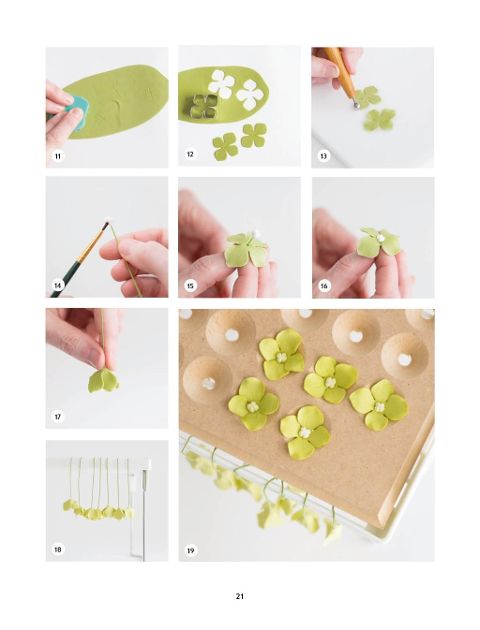 11

12

13

14

15

16

17

18

19

21