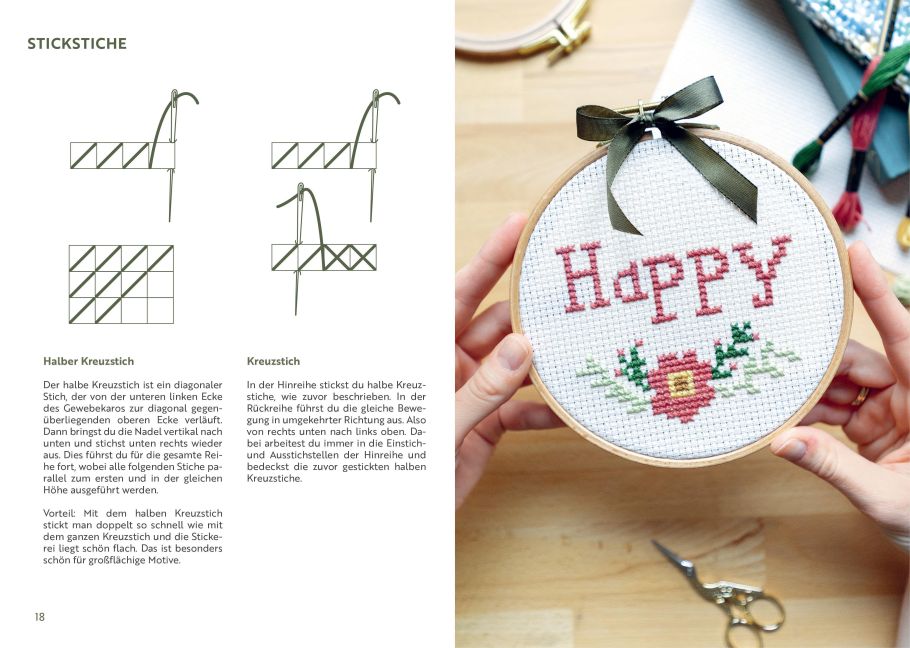 STICKSTICHE

Halber Kreuzstich

Der halbe Kreuzstich ist ein diagonaler Stich, der von der unteren linken Ecke des Gewebekaros zur diagonal gegenüberliegenden oberen Ecke verläuft. Dann bringst du die Nadel vertikal nach unten und stichst unten rechts wieder aus. Dies führst du für die gesamte Reihe fort, wobei alle folgenden Stiche parallel zum ersten und in der gleichen Höhe ausgeführt werden.

Vorteil: Mit dem halben Kreuzstich stickt man doppelt so schnell wie mit dem ganzen Kreuzstich und die Stickerei liegt schön flach. Das ist besonders schön für großflächige Motive.

Kreuzstich

In der Hinreihe stickst du halbe Kreuzstiche, wie zuvor beschrieben. In der Rückreihe führst du die gleiche Bewegung in umgekehrter Richtung aus. Also von rechts unten nach links oben. Dabei arbeitest du immer in die Einstich- und Ausstichstellen der Hinreihe und bedeckst die zuvor gestickten halben Kreuzstiche.

18

Happy