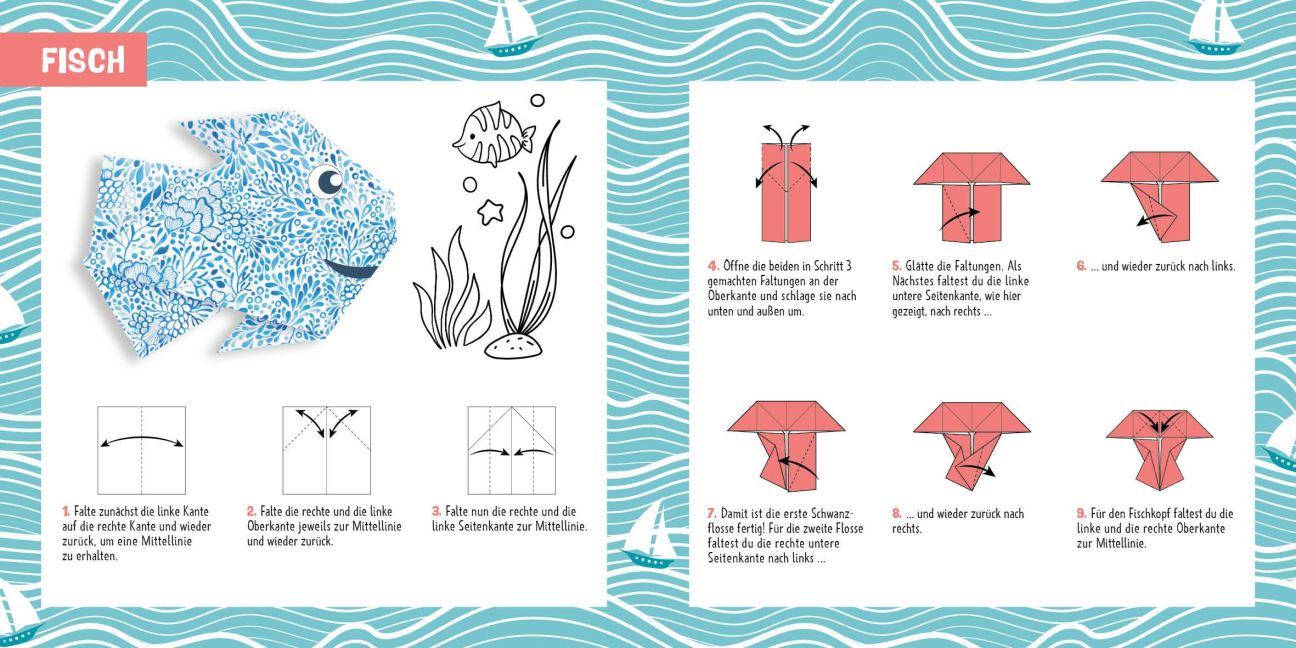 FISCH

1. Falte zunächst die linke Kante auf die rechte Kante und wieder zurück, um eine Mittellinie zu erhalten.

2. Falte die rechte und die linke Oberkante jeweils zur Mittellinie und wieder zurück.

3. Falte nun die rechte und die linke Seitenkante zur Mittellinie.

4. Öffne die beiden in Schritt 3 gemachten Faltungen an der Oberkante und schlage sie nach unten und außen um.

5. Glätte die Faltungen. Als Nächstes faltest du die linke untere Seitenkante, wie hier gezeigt, nach rechts ...

6. ... und wieder zurück nach links.

7. Damit ist die erste Schwanzflosse fertig! Für die zweite Flosse faltest du die rechte untere Seitenkante nach links ...

8. ... und wieder zurück nach rechts.

9. Für den Fischkopf faltest du die linke und die rechte Oberkante zur Mittellinie.