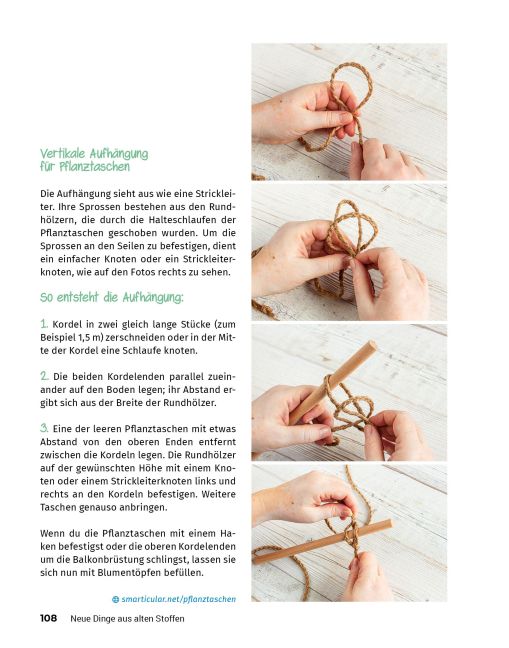 Vertikale Aufhängung für Pflanztaschen

Die Aufhängung sieht aus wie eine Strickleiter. Ihre Sprossen bestehen aus den Rundhölzern, die durch die Halteschlaufen der Pflanztaschen geschoben wurden. Um die Sprossen an den Seilen zu befestigen, dient ein einfacher Knoten oder ein Strickleiterknoten, wie auf den Fotos rechts zu sehen.

So entsteht die Aufhängung:

1. Kordel in zwei gleich lange Stücke (zum Beispiel 1,5 m) zerschneiden oder in der Mitte der Kordel eine Schlaufe knoten.

2. Die beiden Kordelenden parallel zueinander auf den Boden legen; ihr Abstand ergibt sich aus der Breite der Rundhölzer.

3. Eine der leeren Pflanztaschen mit etwas Abstand von den oberen Enden entfernt zwischen die Kordeln legen. Die Rundhölzer auf der gewünschten Höhe mit einem Knoten oder einem Strickleiterknoten links und rechts an den Kordeln befestigen. Weitere Taschen genauso anbringen.

Wenn du die Pflanztaschen mit einem Haken befestigst oder die oberen Kordelenden um die Balkonbrüstung schlingst, lassen sie sich nun mit Blumentöpfen befüllen.

smarticular.net/pflanztaschen

108 Neue Dinge aus alten Stoffen