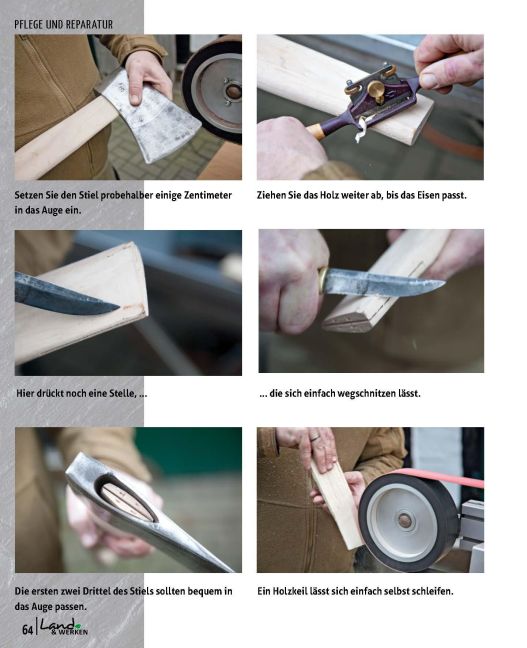 PFLEGE UND REPARATUR

Setzen Sie den Stiel probehalber einige Zentimeter in das Auge ein.

Ziehen Sie das Holz weiter ab, bis das Eisen passt.

Hier drückt noch eine Stelle, ...

... die sich einfach wegschnitzen lässt.

Die ersten zwei Drittel des Stiels sollten bequem in das Auge passen.

Ein Holzkeil lässt sich einfach selbst schleifen.

64 | Land & WERKEN