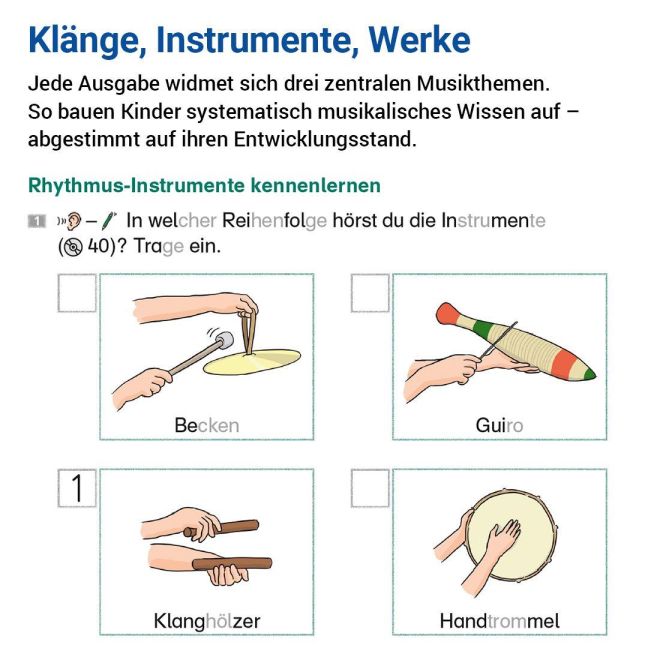 Klänge, Instrumente, Werke

Jede Ausgabe widmet sich drei zentralen Musikthemen. So bauen Kinder systematisch musikalisches Wissen auf – abgestimmt auf ihren Entwicklungsstand.

Rhythmus-Instrumente kennenlernen

1 – In welcher Reihenfolge hörst du die Instrumente (40)? Trage ein.

Becken

Guiro

1

Klanghölzer

Handtrommel