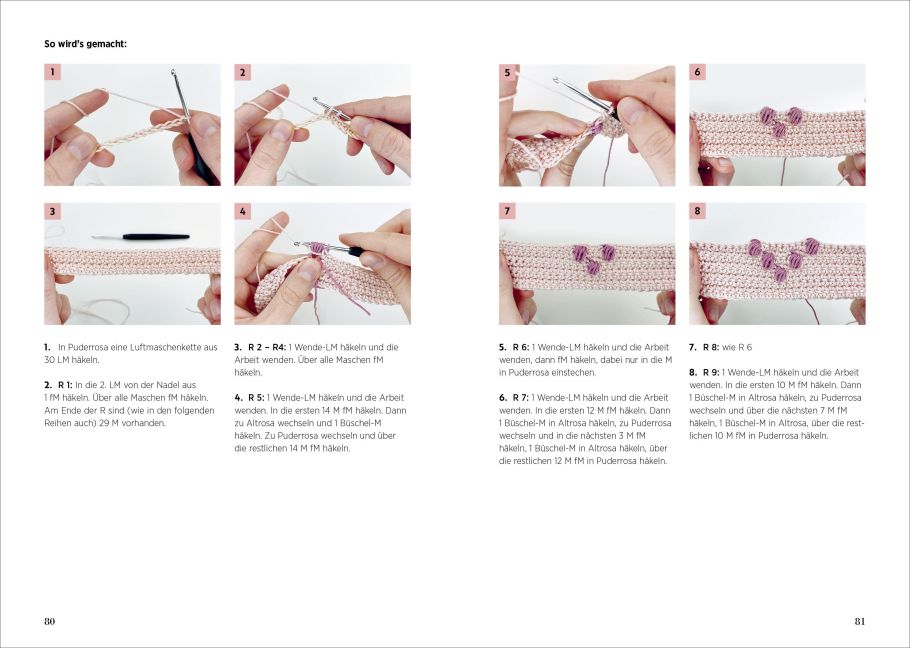 So wird's gemacht:

1

2

3

4

1. In Puderrosa eine Luftmaschenkette aus 30 LM häkeln.

2. R 1: In die 2. LM von der Nadel aus 1 fM häkeln. Über alle Maschen fM häkeln. Am Ende der R sind (wie in den folgenden Reihen auch) 29 M vorhanden.

3. R 2 – R4: 1 Wende-LM häkeln und die Arbeit wenden. Über alle Maschen fM häkeln.

4. R 5: 1 Wende-LM häkeln und die Arbeit wenden. In die ersten 14 M fM häkeln. Dann zu Altrosa wechseln und 1 Büschel-M häkeln. Zu Puderrosa wechseln und über die restlichen 14 M fM häkeln.

80

5

6

7

8

5. R 6: 1 Wende-LM häkeln und die Arbeit wenden, dann fM häkeln, dabei nur in die M in Puderrosa einstechen.

6. R 7: 1 Wende-LM häkeln und die Arbeit wenden. In die ersten 12 M fM häkeln. Dann 1 Büschel-M in Altrosa häkeln, zu Puderrosa wechseln und in die nächsten 3 M fM häkeln, 1 Büschel-M in Altrosa häkeln, über die restlichen 12 M fM in Puderrosa häkeln.

7. R 8: wie R 6

8. R 9: 1 Wende-LM häkeln und die Arbeit wenden. In die ersten 10 M fM häkeln. Dann 1 Büschel-M in Altrosa häkeln, zu Puderrosa wechseln und über die nächsten 7 M fM häkeln, 1 Büschel-M in Altrosa, über die restlichen 10 M fM in Puderrosa häkeln.

81