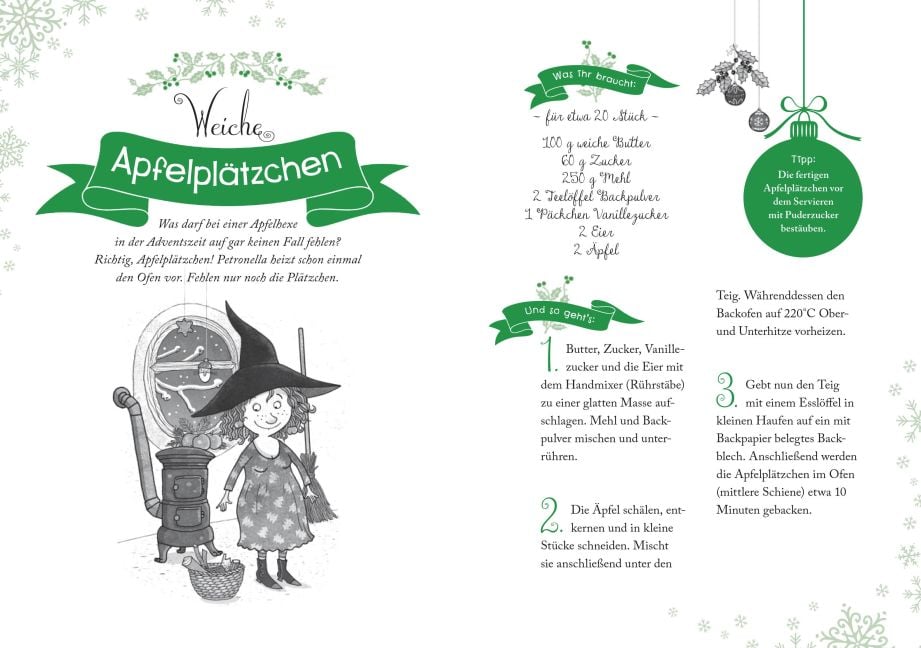 Weiche

Apfelplätzchen

Was darf bei einer Apfelhexe in der Adventszeit auf gar keinen Fall fehlen? Richtig, Apfelplätzchen! Petronella heizt schon einmal den Ofen vor. Fehlen nur noch die Plätzchen.

Was ihr braucht:

– für etwa 20 Stück –

100 g weiche Butter
60 g Zucker
250 g Mehl
2 Teelöffel Backpulver
1 Päckchen Vanillezucker
2 Eier
2 Äpfel

Tipp:
Die fertigen Apfelplätzchen vor dem Servieren mit Puderzucker bestäuben.

Und so geht's:

1. Butter, Zucker, Vanillezucker und die Eier mit dem Handmixer (Rührstäbe) zu einer glatten Masse aufschlagen. Mehl und Backpulver mischen und unterrühren.

2. Die Äpfel schälen, entkernen und in kleine Stücke schneiden. Mischt sie anschließend unter den Teig. Währenddessen den Backofen auf 220°C Ober- und Unterhitze vorheizen.

3. Gebt nun den Teig mit einem Esslöffel in kleinen Haufen auf ein mit Backpapier belegtes Backblech. Anschließend werden die Apfelplätzchen im Ofen (mittlere Schiene) etwa 10 Minuten gebacken.