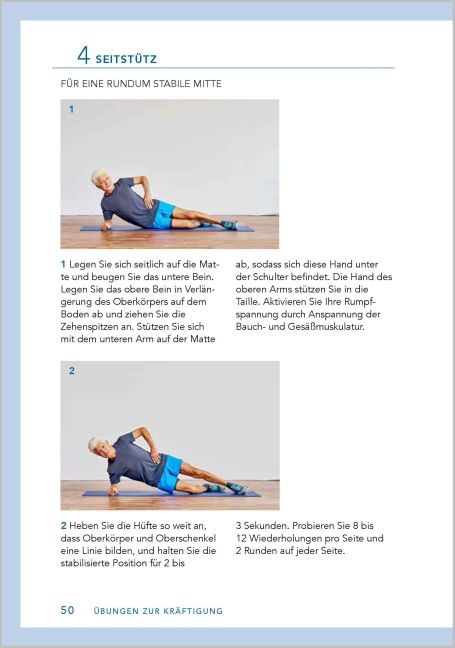 4 SEITSTÜTZ

FÜR EINE RUNDUM STABILE MITTE

1

1 Legen Sie sich seitlich auf die Matte und beugen Sie das untere Bein. Legen Sie das obere Bein in Verlängerung des Oberkörpers auf dem Boden ab und ziehen Sie die Zehenspitzen an. Stützen Sie sich mit dem unteren Arm auf der Matte ab, sodass sich diese Hand unter der Schulter befindet. Die Hand des oberen Arms stützen Sie in die Taille. Aktivieren Sie Ihre Rumpfspannung durch Anspannung der Bauch- und Gesäßmuskulatur.

2

2 Heben Sie die Hüfte so weit an, dass Oberkörper und Oberschenkel eine Linie bilden, und halten Sie die stabilisierte Position für 2 bis 3 Sekunden. Probieren Sie 8 bis 12 Wiederholungen pro Seite und 2 Runden auf jeder Seite.

50 ÜBUNGEN ZUR KRÄFTIGUNG