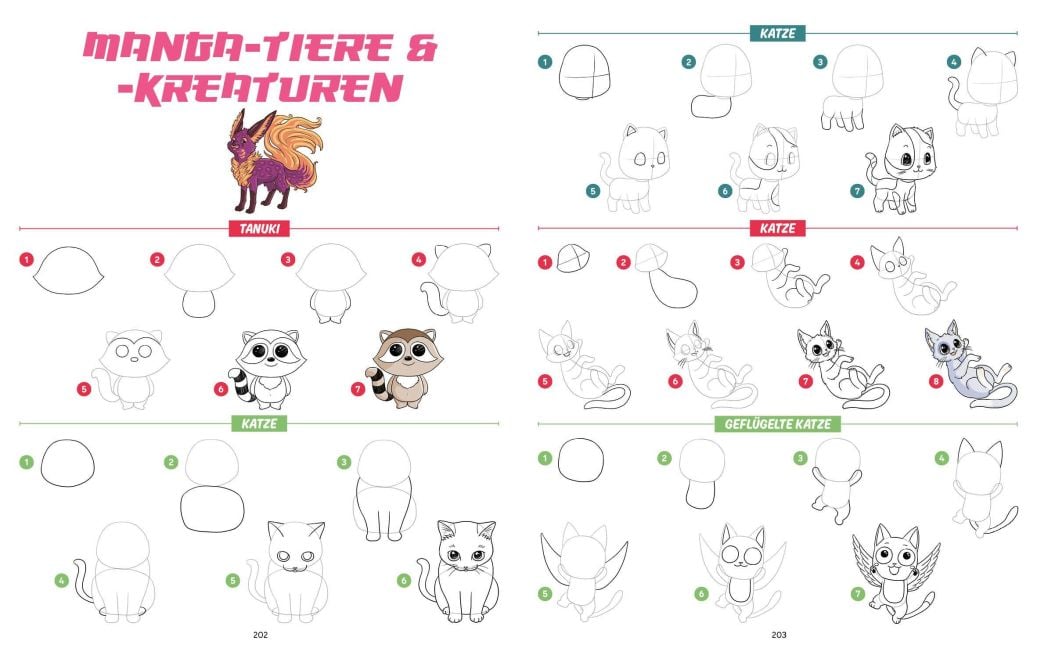 MANGA-TIERE & -KREATUREN

TANUKI

1 2 3 4 5 6 7

KATZE

1 2 3 4 5 6

202

KATZE

1 2 3 4 5 6 7

KATZE

1 2 3 4 5 6 7 8

GEFLÜGELTE KATZE

1 2 3 4 5 6 7

203