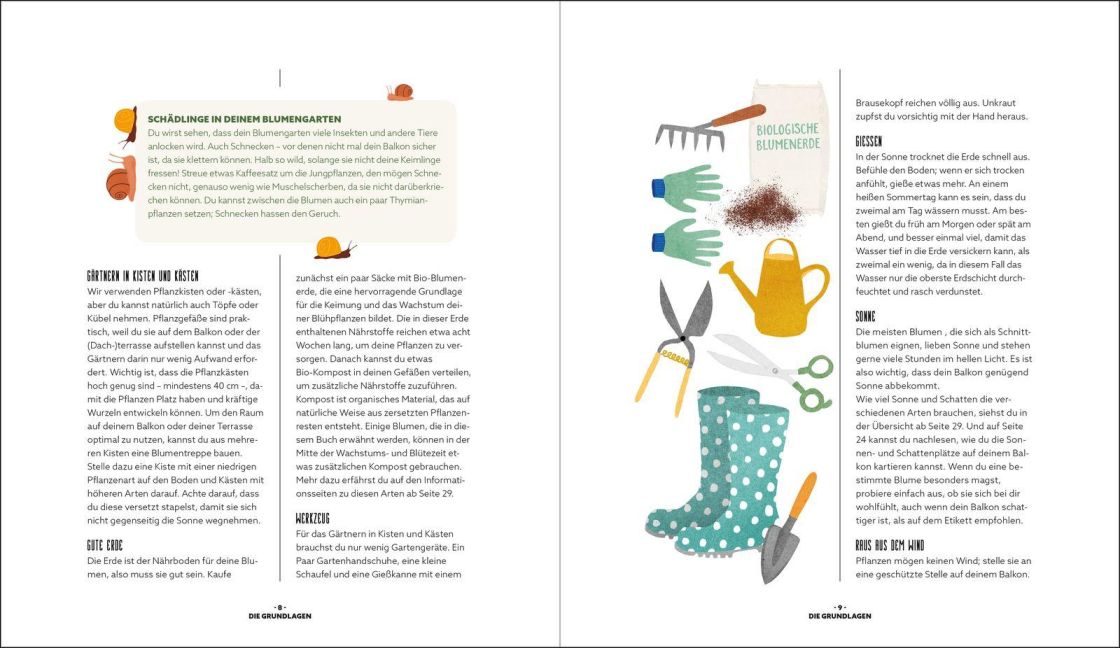 SCHÄDLINGE IN DEINEM BLUMENGARTEN
Du wirst sehen, dass dein Blumengarten viele Insekten und andere Tiere anlocken wird. Auch Schnecken – vor denen nicht mal dein Balkon sicher ist, da sie klettern können. Halb so wild, solange sie nicht deine Keimlinge fressen! Streue etwas Kaffeesatz um die Jungpflanzen, den mögen Schnecken nicht, genauso wenig wie Muschelscherben, da sie nicht darüberkriechen können. Du kannst zwischen die Blumen auch ein paar Thymianpflanzen setzen; Schnecken hassen den Geruch.

GÄRTNERN IN KISTEN UND KÄSTEN
Wir verwenden Pflanzkisten oder -kästen, aber du kannst natürlich auch Töpfe oder Kübel nehmen. Pflanzgefäße sind praktisch, weil du sie auf dem Balkon oder der (Dach-)terrasse aufstellen kannst und das Gärtnern darin nur wenig Aufwand erfordert. Wichtig ist, dass die Pflanzkästen hoch genug sind – mindestens 40 cm –, damit die Pflanzen Platz haben und kräftige Wurzeln entwickeln können. Um den Raum auf deinem Balkon oder deiner Terrasse optimal zu nutzen, kannst du aus mehreren Kisten eine Blumentreppe bauen. Stelle dazu eine Kiste mit einer niedrigen Pflanzenart auf den Boden und Kästen mit höheren Arten darauf. Achte darauf, dass du diese versetzt stapelst, damit sie sich nicht gegenseitig die Sonne wegnehmen.

GUTE ERDE
Die Erde ist der Nährboden für deine Blumen, also muss sie gut sein. Kaufe zunächst ein paar Säcke mit Bio-Blumenerde, die eine hervorragende Grundlage für die Keimung und das Wachstum deiner Blühpflanzen bildet. Die in dieser Erde enthaltenen Nährstoffe reichen etwa acht Wochen lang, um deine Pflanzen zu versorgen. Danach kannst du etwas Bio-Kompost in deinen Gefäßen verteilen, um zusätzliche Nährstoffe zuzuführen. Kompost ist organisches Material, das auf natürliche Weise aus zersetzten Pflanzenresten entsteht. Einige Blumen, die in diesem Buch erwähnt werden, können in der Mitte der Wachstums- und Blütezeit etwas zusätzlichen Kompost gebrauchen. Mehr dazu erfährst du auf den Informationsseiten zu diesen Arten ab Seite 29.

WERKZEUG
Für das Gärtnern in Kisten und Kästen brauchst du nur wenig Gartengeräte. Ein Paar Gartenhandschuhe, eine kleine Schaufel und eine Gießkanne mit einem

- 8 -
DIE GRUNDLAGEN

BIOLOGISCHE BLUMENERDE

Brausekopf reichen völlig aus. Unkraut zupfst du vorsichtig mit der Hand heraus.

GIESSEN
In der Sonne trocknet die Erde schnell aus. Befühle den Boden; wenn er sich trocken anfühlt, gieße etwas mehr. An einem heißen Sommertag kann es sein, dass du zweimal am Tag wässern musst. Am besten gießt du früh am Morgen oder spät am Abend, und besser einmal viel, damit das Wasser tief in die Erde versickern kann, als zweimal ein wenig, da in diesem Fall das Wasser nur die oberste Erdschicht durchfeuchtet und rasch verdunstet.

SONNE
Die meisten Blumen , die sich als Schnittblumen eignen, lieben Sonne und stehen gerne viele Stunden im hellen Licht. Es ist also wichtig, dass dein Balkon genügend Sonne abbekommt.
Wie viel Sonne und Schatten die verschiedenen Arten brauchen, siehst du in der Übersicht ab Seite 29. Und auf Seite 24 kannst du nachlesen, wie du die Sonnen- und Schattenplätze auf deinem Balkon kartieren kannst. Wenn du eine bestimmte Blume besonders magst, probiere einfach aus, ob sie sich bei dir wohlfühlt, auch wenn dein Balkon schattiger ist, als auf dem Etikett empfohlen.

RAUS AUS DEM WIND
Pflanzen mögen keinen Wind; stelle sie an eine geschützte Stelle auf deinem Balkon.

- 9 -
DIE GRUNDLAGEN