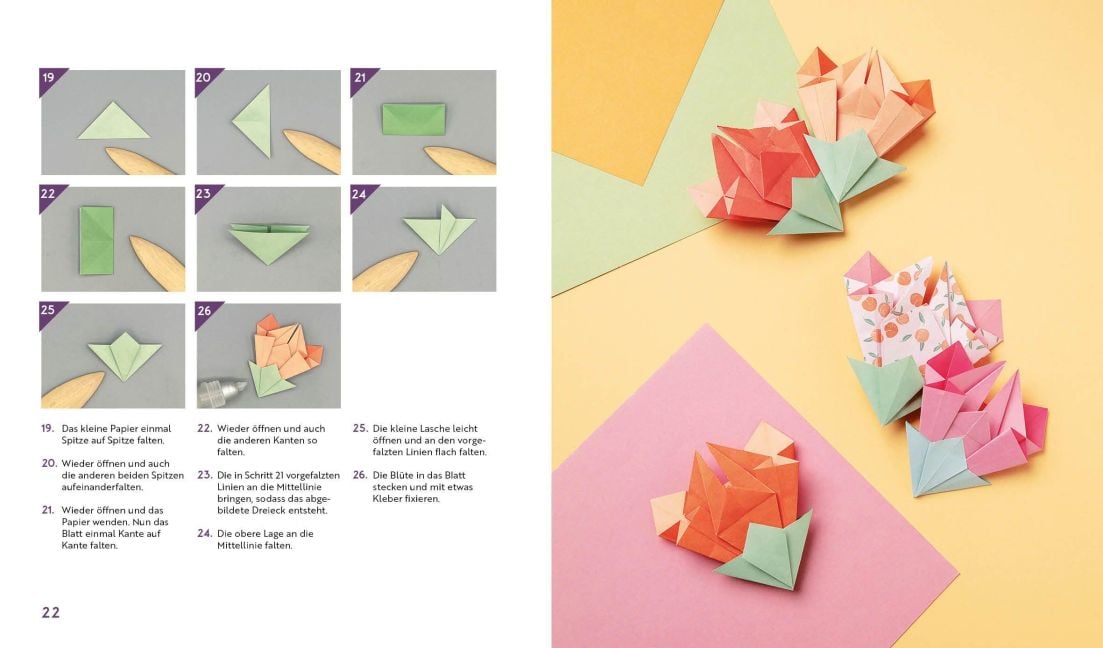 19

20

21

22

23

24

25

26

19. Das kleine Papier einmal Spitze auf Spitze falten.

20. Wieder öffnen und auch die anderen beiden Spitzen aufeinanderfalten.

21. Wieder öffnen und das Papier wenden. Nun das Blatt einmal Kante auf Kante falten.

22. Wieder öffnen und auch die anderen Kanten so falten.

23. Die in Schritt 21 vorgefalzten Linien an die Mittellinie bringen, sodass das abgebildete Dreieck entsteht.

24. Die obere Lage an die Mittellinie falten.

25. Die kleine Lasche leicht öffnen und an den vorgefalzten Linien flach falten.

26. Die Blüte in das Blatt stecken und mit etwas Kleber fixieren.

22