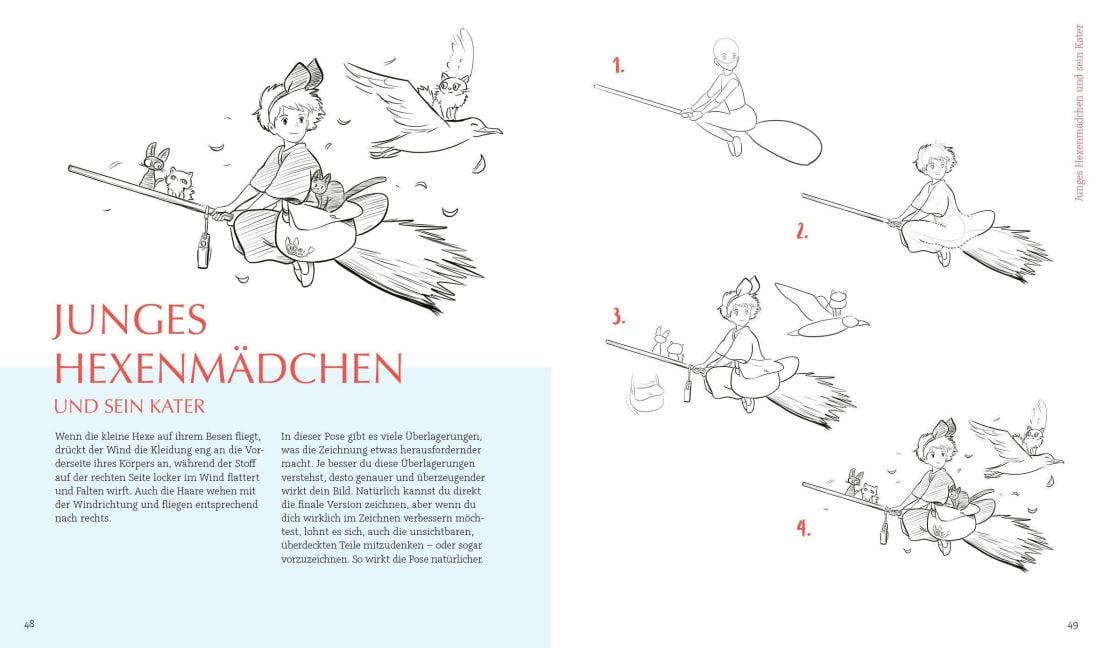 JUNGES HEXENMÄDCHEN

UND SEIN KATER

Wenn die kleine Hexe auf ihrem Besen fliegt, drückt der Wind die Kleidung eng an die Vorderseite ihres Körpers an, während der Stoff auf der rechten Seite locker im Wind flattert und Falten wirft. Auch die Haare wehen mit der Windrichtung und fliegen entsprechend nach rechts.

In dieser Pose gibt es viele Überlagerungen, was die Zeichnung etwas herausfordernder macht. Je besser du diese Überlagerungen verstehst, desto genauer und überzeugender wirkt dein Bild. Natürlich kannst du direkt die finale Version zeichnen, aber wenn du dich wirklich im Zeichnen verbessern möchtest, lohnt es sich, auch die unsichtbaren, überdeckten Teile mitzudenken – oder sogar vorzuzeichnen. So wirkt die Pose natürlicher.

48

1.

2.

3.

4.

Junges Hexenmädchen und sein Kater

49