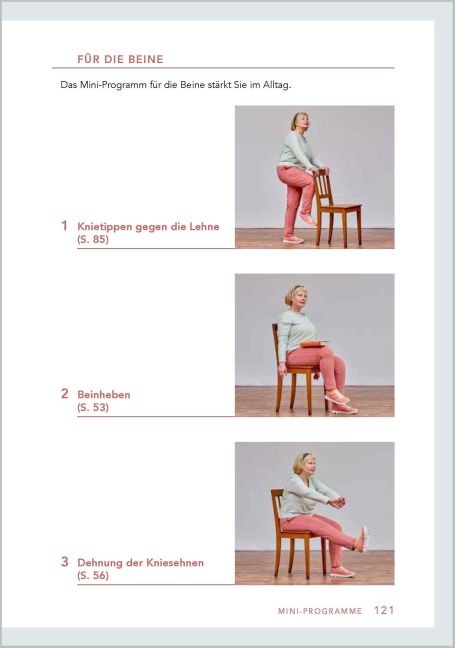 FÜR DIE BEINE

Das Mini-Programm für die Beine stärkt Sie im Alltag.

1 Knietippen gegen die Lehne (S. 85)

2 Beinheben (S. 53)

3 Dehnung der Kniesehnen (S. 56)

MINI-PROGRAMME 121