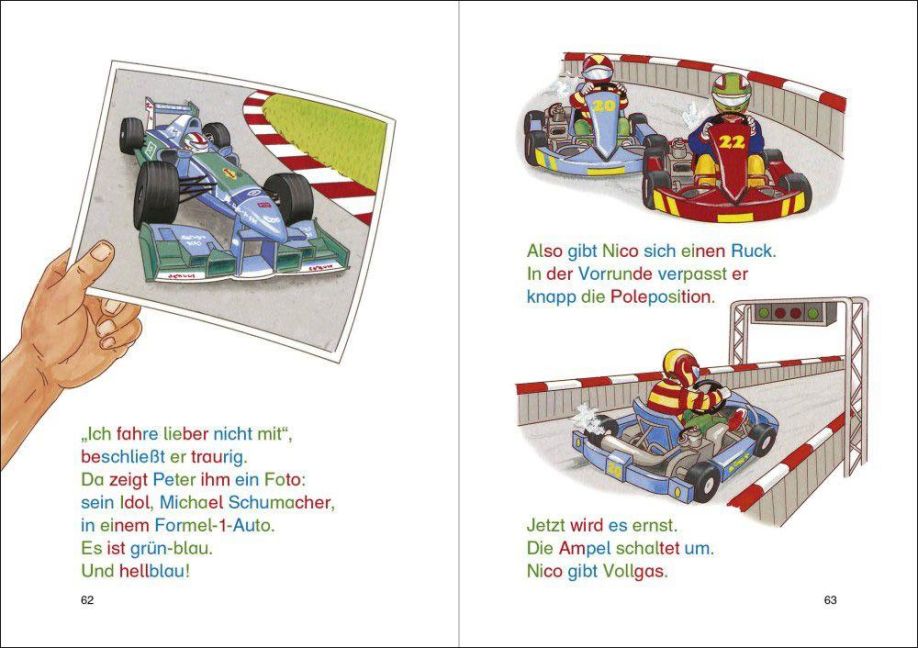 „Ich fahre lieber nicht mit“, beschließt er traurig. Da zeigt Peter ihm ein Foto: sein Idol, Michael Schumacher, in einem Formel-1-Auto. Es ist grün-blau. Und hellblau!

62

20

22

Also gibt Nico sich einen Ruck. In der Vorrunde verpasst er knapp die Poleposition.

Jetzt wird es ernst. Die Ampel schaltet um. Nico gibt Vollgas.

63