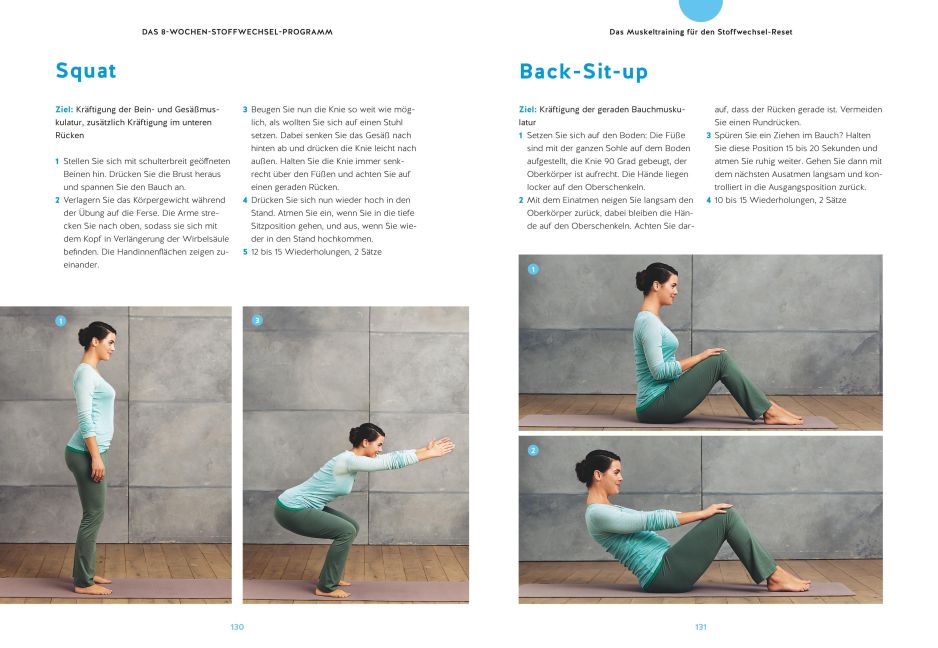 DAS 8-WOCHEN-STOFFWECHSEL-PROGRAMM

Squat

Ziel: Kräftigung der Bein- und Gesäßmuskulatur, zusätzlich Kräftigung im unteren Rücken

1 Stellen Sie sich mit schulterbreit geöffneten Beinen hin. Drücken Sie die Brust heraus und spannen Sie den Bauch an.
2 Verlagern Sie das Körpergewicht während der Übung auf die Ferse. Die Arme strecken Sie nach oben, sodass sie sich mit dem Kopf in Verlängerung der Wirbelsäule befinden. Die Handinnenflächen zeigen zueinander.

3 Beugen Sie nun die Knie so weit wie möglich, als wollten Sie sich auf einen Stuhl setzen. Dabei senken Sie das Gesäß nach hinten ab und drücken die Knie leicht nach außen. Halten Sie die Knie immer senkrecht über den Füßen und achten Sie auf einen geraden Rücken.
4 Drücken Sie sich nun wieder hoch in den Stand. Atmen Sie ein, wenn Sie in die tiefe Sitzposition gehen, und aus, wenn Sie wieder in den Stand hochkommen.
5 12 bis 15 Wiederholungen, 2 Sätze

1

3

130

Das Muskeltraining für den Stoffwechsel-Reset

Back-Sit-up

Ziel: Kräftigung der geraden Bauchmuskulatur
1 Setzen Sie sich auf den Boden: Die Füße sind mit der ganzen Sohle auf dem Boden aufgestellt, die Knie 90 Grad gebeugt, der Oberkörper ist aufrecht. Die Hände liegen locker auf den Oberschenkeln.
2 Mit dem Einatmen neigen Sie langsam den Oberkörper zurück, dabei bleiben die Hände auf den Oberschenkeln. Achten Sie darauf, dass der Rücken gerade ist. Vermeiden Sie einen Rundrücken.
3 Spüren Sie ein Ziehen im Bauch? Halten Sie diese Position 15 bis 20 Sekunden und atmen Sie ruhig weiter. Gehen Sie dann mit dem nächsten Ausatmen langsam und kontrolliert in die Ausgangsposition zurück.
4 10 bis 15 Wiederholungen, 2 Sätze

1

2

131