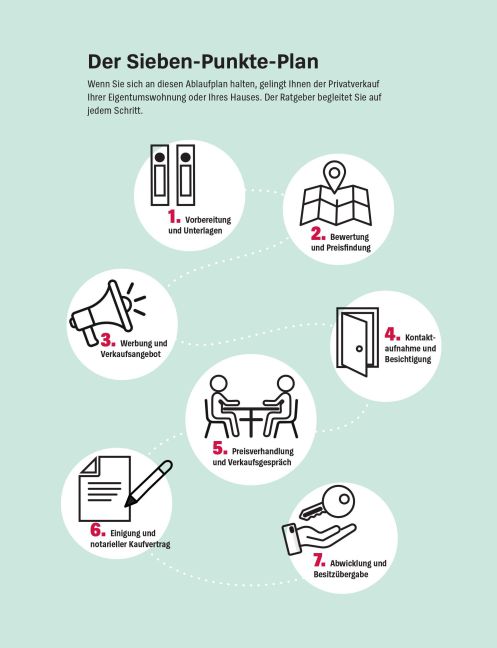 Der Sieben-Punkte-Plan

Wenn Sie sich an diesen Ablaufplan halten, gelingt Ihnen der Privatverkauf Ihrer Eigentumswohnung oder Ihres Hauses. Der Ratgeber begleitet Sie auf jedem Schritt.

1. Vorbereitung und Unterlagen

2. Bewertung und Preisfindung

3. Werbung und Verkaufsangebot

4. Kontaktaufnahme und Besichtigung

5. Preisverhandlung und Verkaufsgespräch

6. Einigung und notarieller Kaufvertrag

7. Abwicklung und Besitzübergabe