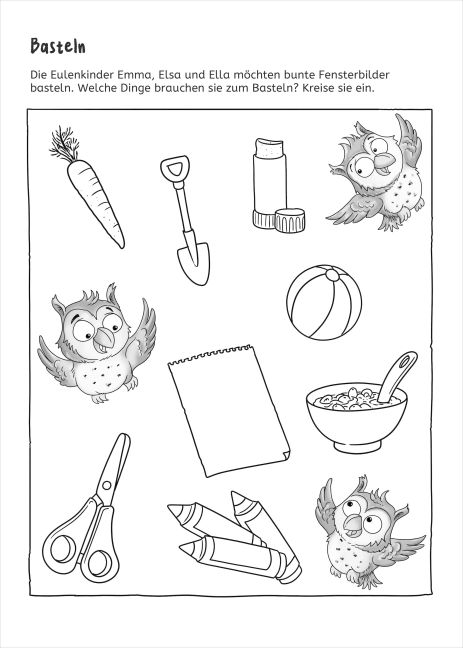 Basteln

Die Eulenkinder Emma, Elsa und Ella möchten bunte Fensterbilder basteln. Welche Dinge brauchen sie zum Basteln? Kreise sie ein.