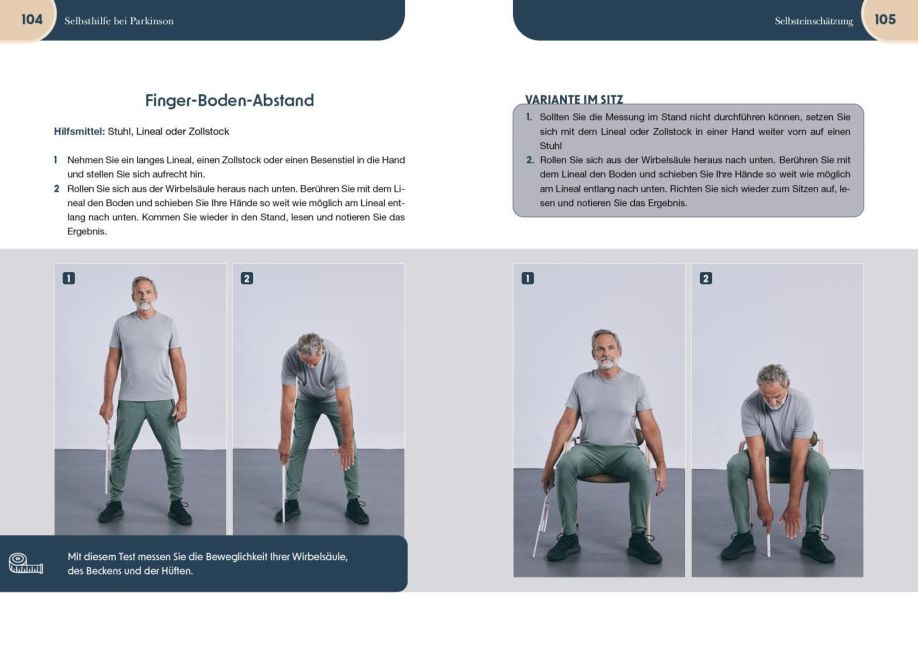 104 Selbsthilfe bei Parkinson

Finger-Boden-Abstand

Hilfsmittel: Stuhl, Lineal oder Zollstock

1 Nehmen Sie ein langes Lineal, einen Zollstock oder einen Besenstiel in die Hand und stellen Sie sich aufrecht hin.
2 Rollen Sie sich aus der Wirbelsäule heraus nach unten. Berühren Sie mit dem Lineal den Boden und schieben Sie Ihre Hände so weit wie möglich am Lineal entlang nach unten. Kommen Sie wieder in den Stand, lesen und notieren Sie das Ergebnis.

1

2

Mit diesem Test messen Sie die Beweglichkeit Ihrer Wirbelsäule, des Beckens und der Hüften.

Selbsteinschätzung 105

VARIANTE IM SITZ
1. Sollten Sie die Messung im Stand nicht durchführen können, setzen Sie sich mit dem Lineal oder Zollstock in einer Hand weiter vorn auf einen Stuhl
2. Rollen Sie sich aus der Wirbelsäule heraus nach unten. Berühren Sie mit dem Lineal den Boden und schieben Sie Ihre Hände so weit wie möglich am Lineal entlang nach unten. Richten Sie sich wieder zum Sitzen auf, lesen und notieren Sie das Ergebnis.

1

2