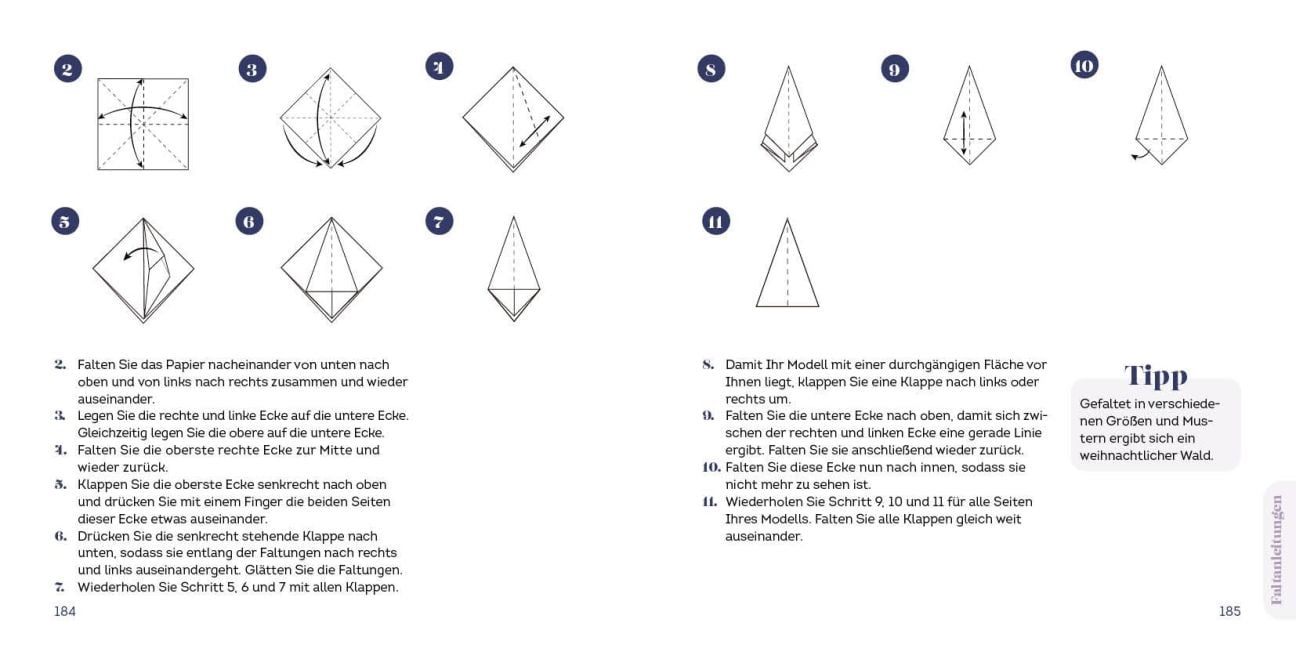 2

3

4

5

6

7

2. Falten Sie das Papier nacheinander von unten nach oben und von links nach rechts zusammen und wieder auseinander.
3. Legen Sie die rechte und linke Ecke auf die untere Ecke. Gleichzeitig legen Sie die obere auf die untere Ecke.
4. Falten Sie die oberste rechte Ecke zur Mitte und wieder zurück.
5. Klappen Sie die oberste Ecke senkrecht nach oben und drücken Sie mit einem Finger die beiden Seiten dieser Ecke etwas auseinander.
6. Drücken Sie die senkrecht stehende Klappe nach unten, sodass sie entlang der Faltungen nach rechts und links auseinandergeht. Glätten Sie die Faltungen.
7. Wiederholen Sie Schritt 5, 6 und 7 mit allen Klappen.

184

8

9

10

11

8. Damit Ihr Modell mit einer durchgängigen Fläche vor Ihnen liegt, klappen Sie eine Klappe nach links oder rechts um.
9. Falten Sie die untere Ecke nach oben, damit sich zwischen der rechten und linken Ecke eine gerade Linie ergibt. Falten Sie sie anschließend wieder zurück.
10. Falten Sie diese Ecke nun nach innen, sodass sie nicht mehr zu sehen ist.
11. Wiederholen Sie Schritt 9, 10 und 11 für alle Seiten Ihres Modells. Falten Sie alle Klappen gleich weit auseinander.

Tipp
Gefaltet in verschiedenen Größen und Mustern ergibt sich ein weihnachtlicher Wald.

Faltanleitungen

185