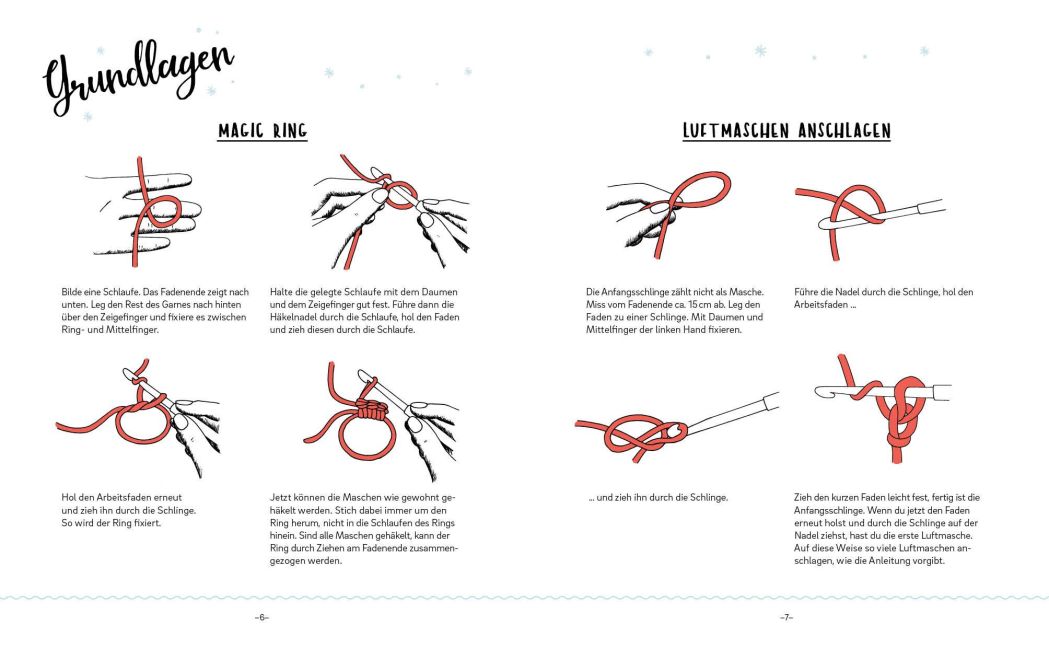 Grundlagen

MAGIC RING

Bilde eine Schlaufe. Das Fadenende zeigt nach unten. Leg den Rest des Garnes nach hinten über den Zeigefinger und fixiere es zwischen Ring- und Mittelfinger.

Halte die gelegte Schlaufe mit dem Daumen und dem Zeigefinger gut fest. Führe dann die Häkelnadel durch die Schlaufe, hol den Faden und zieh diesen durch die Schlaufe.

Hol den Arbeitsfaden erneut und zieh ihn durch die Schlinge. So wird der Ring fixiert.

Jetzt können die Maschen wie gewohnt gehäkelt werden. Stich dabei immer um den Ring herum, nicht in die Schlaufen des Rings hinein. Sind alle Maschen gehäkelt, kann der Ring durch Ziehen am Fadenende zusammengezogen werden.

–6–

LUFTMASCHEN ANSCHLAGEN

Die Anfangsschlinge zählt nicht als Masche. Miss vom Fadenende ca. 15 cm ab. Leg den Faden zu einer Schlinge. Mit Daumen und Mittelfinger der linken Hand fixieren.

Führe die Nadel durch die Schlinge, hol den Arbeitsfaden ...

... und zieh ihn durch die Schlinge.

Zieh den kurzen Faden leicht fest, fertig ist die Anfangsschlinge. Wenn du jetzt den Faden erneut holst und durch die Schlinge auf der Nadel ziehst, hast du die erste Luftmasche. Auf diese Weise so viele Luftmaschen anschlagen, wie die Anleitung vorgibt.

–7–