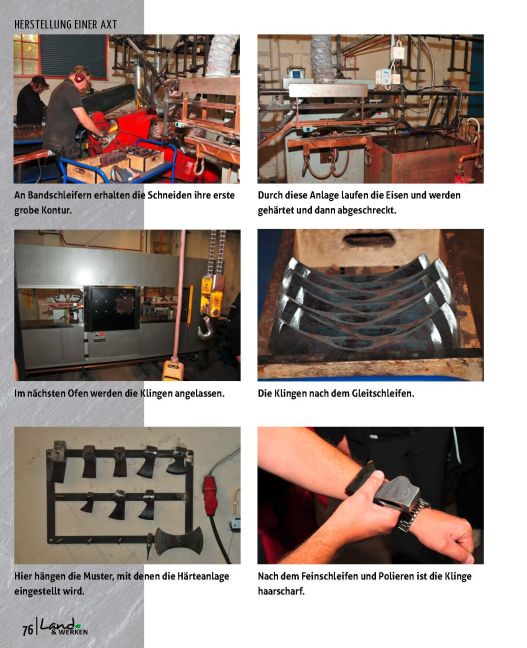 HERSTELLUNG EINER AXT

An Bandschleifern erhalten die Schneiden ihre erste grobe Kontur.

Durch diese Anlage laufen die Eisen und werden gehärtet und dann abgeschreckt.

Im nächsten Ofen werden die Klingen angelassen.

Die Klingen nach dem Gleitschleifen.

Hier hängen die Muster, mit denen die Härteanlage eingestellt wird.

Nach dem Feinschleifen und Polieren ist die Klinge haarscharf.

76 | Land & WERKEN