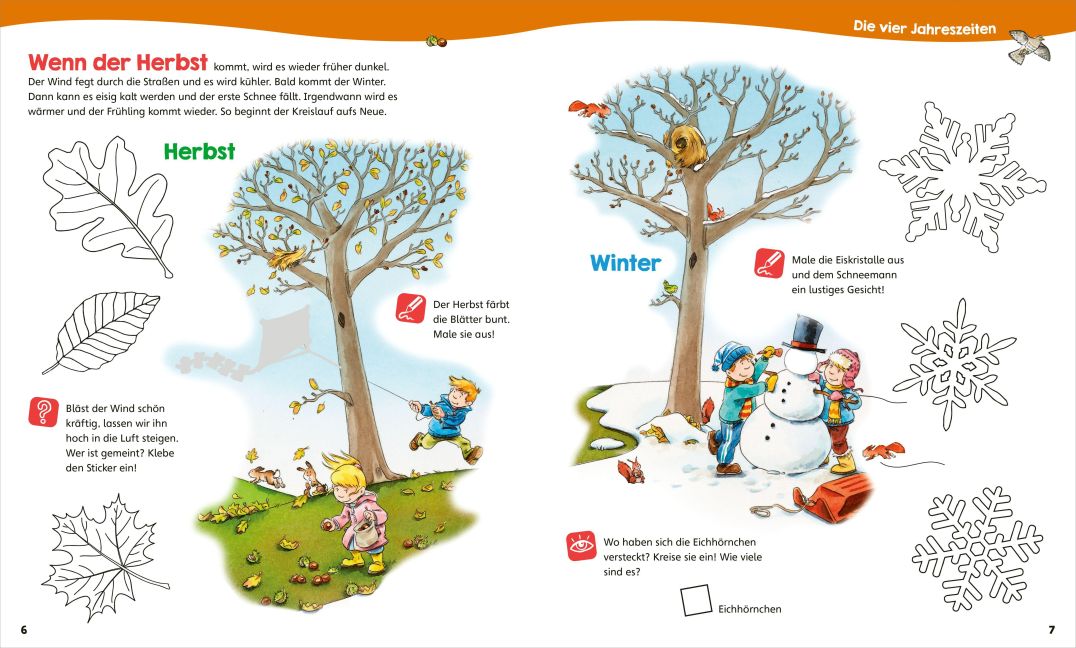 Die vier Jahreszeiten

Wenn der Herbst kommt, wird es wieder früher dunkel. Der Wind fegt durch die Straßen und es wird kühler. Bald kommt der Winter. Dann kann es eisig kalt werden und der erste Schnee fällt. Irgendwann wird es wärmer und der Frühling kommt wieder. So beginnt der Kreislauf aufs Neue.

Herbst

Der Herbst färbt die Blätter bunt. Male sie aus!

Bläst der Wind schön kräftig, lassen wir ihn hoch in die Luft steigen. Wer ist gemeint? Klebe den Sticker ein!

Winter

Male die Eiskristalle aus und dem Schneemann ein lustiges Gesicht!

Wo haben sich die Eichhörnchen versteckt? Kreise sie ein! Wie viele sind es?

Eichhörnchen

6

7