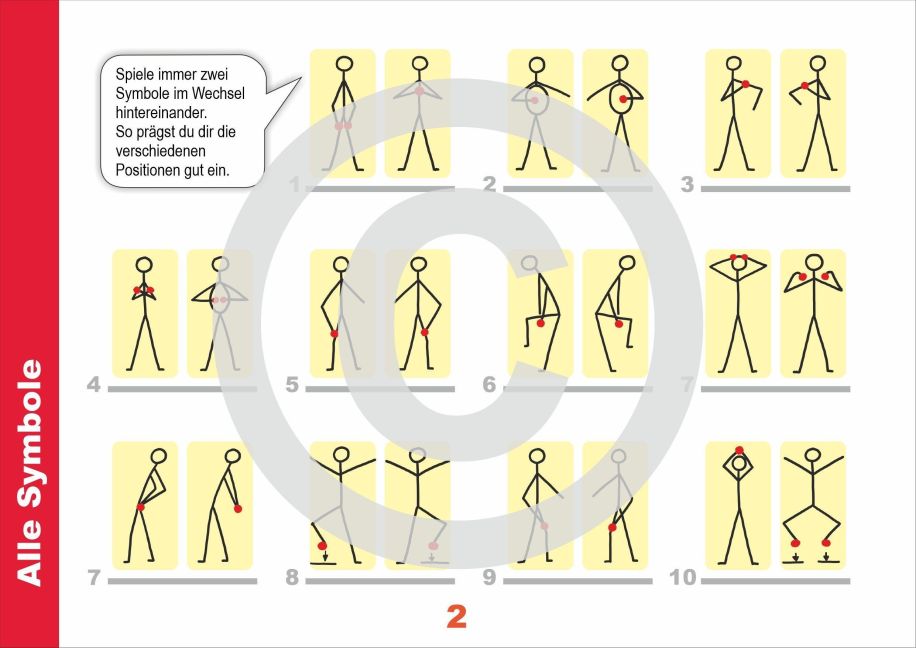 Alle Symbole

Spiele immer zwei Symbole im Wechsel hintereinander. So prägst du dir die verschiedenen Positionen gut ein.

1

2

3

4

5

6

7

7

8

9

10

2