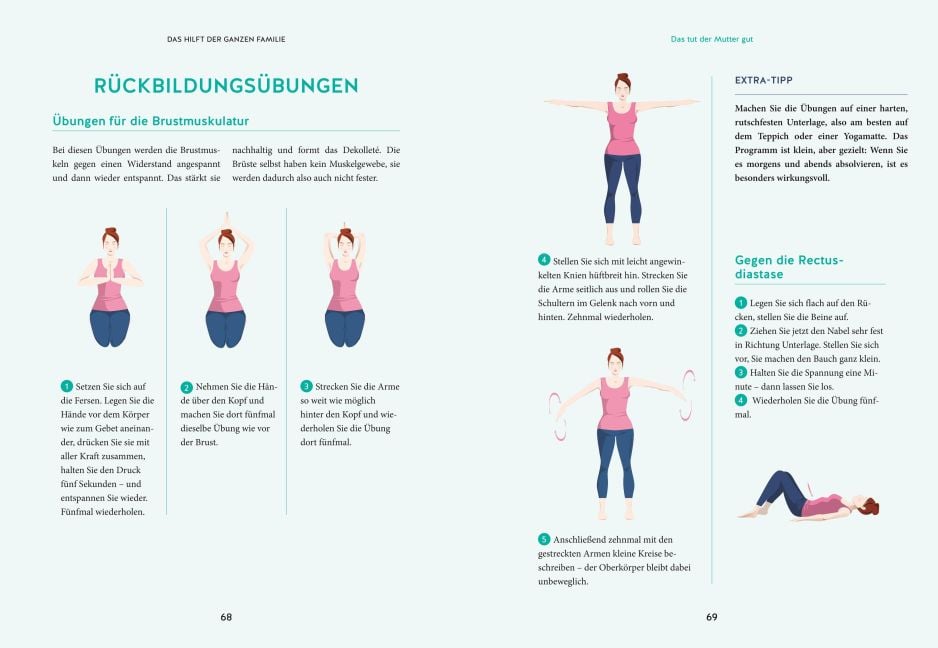 DAS HILFT DER GANZEN FAMILIE

RÜCKBILDUNGSÜBUNGEN

Übungen für die Brustmuskulatur

Bei diesen Übungen werden die Brustmuskeln gegen einen Widerstand angespannt und dann wieder entspannt. Das stärkt sie nachhaltig und formt das Dekolleté. Die Brüste selbst haben kein Muskelgewebe, sie werden dadurch also auch nicht fester.

1 Setzen Sie sich auf die Fersen. Legen Sie die Hände vor dem Körper wie zum Gebet aneinander, drücken Sie sie mit aller Kraft zusammen, halten Sie den Druck fünf Sekunden – und entspannen Sie wieder. Fünfmal wiederholen.

2 Nehmen Sie die Hände über den Kopf und machen Sie dort fünfmal dieselbe Übung wie vor der Brust.

3 Strecken Sie die Arme so weit wie möglich hinter den Kopf und wiederholen Sie die Übung dort fünfmal.

68

Das tut der Mutter gut

4 Stellen Sie sich mit leicht angewinkelten Knien hüftbreit hin. Strecken Sie die Arme seitlich aus und rollen Sie die Schultern im Gelenk nach vorn und hinten. Zehnmal wiederholen.

5 Anschließend zehnmal mit den gestreckten Armen kleine Kreise beschreiben – der Oberkörper bleibt dabei unbeweglich.

EXTRA-TIPP

Machen Sie die Übungen auf einer harten, rutschfesten Unterlage, also am besten auf dem Teppich oder einer Yogamatte. Das Programm ist klein, aber gezielt: Wenn Sie es morgens und abends absolvieren, ist es besonders wirkungsvoll.

Gegen die Rectusdiastase

1 Legen Sie sich flach auf den Rücken, stellen Sie die Beine auf.
2 Ziehen Sie jetzt den Nabel sehr fest in Richtung Unterlage. Stellen Sie sich vor, Sie machen den Bauch ganz klein.
3 Halten Sie die Spannung eine Minute – dann lassen Sie los.
4 Wiederholen Sie die Übung fünfmal.

69