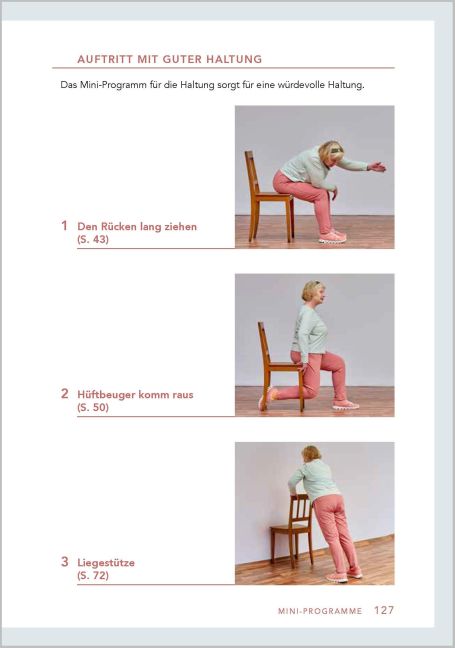 AUFTRITT MIT GUTER HALTUNG

Das Mini-Programm für die Haltung sorgt für eine würdevolle Haltung.

1 Den Rücken lang ziehen (S. 43)

2 Hüftbeuger komm raus (S. 50)

3 Liegestütze (S. 72)

MINI-PROGRAMME 127