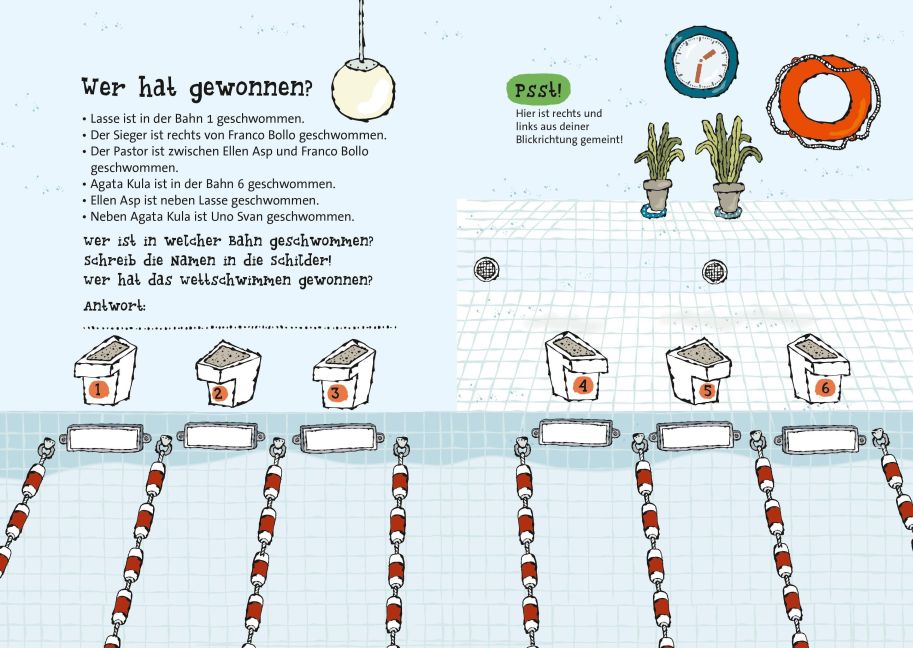 Wer hat gewonnen?

• Lasse ist in der Bahn 1 geschwommen.
• Der Sieger ist rechts von Franco Bollo geschwommen.
• Der Pastor ist zwischen Ellen Asp und Franco Bollo geschwommen.
• Agata Kula ist in der Bahn 6 geschwommen.
• Ellen Asp ist neben Lasse geschwommen.
• Neben Agata Kula ist Uno Svan geschwommen.

Wer ist in welcher Bahn geschwommen?
Schreib die Namen in die Schilder!
Wer hat das Wettschwimmen gewonnen?

Antwort:

Psst!
Hier ist rechts und links aus deiner Blickrichtung gemeint!

1

2

3

4

5

6