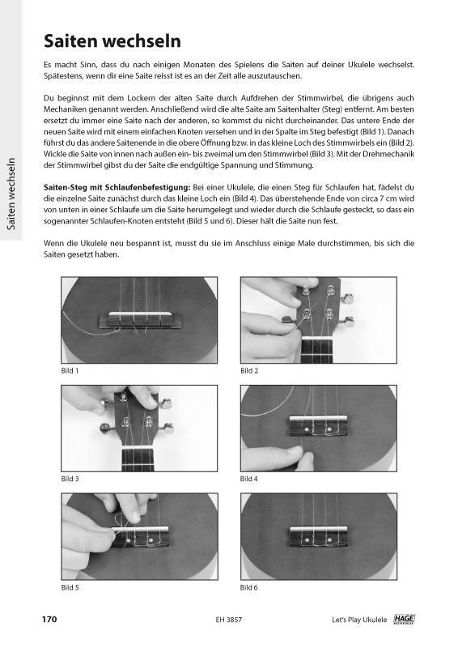 Saiten wechseln

Saiten wechseln

Es macht Sinn, dass du nach einigen Monaten des Spielens die Saiten auf deiner Ukulele wechselst. Spätestens, wenn dir eine Saite reisst ist es an der Zeit alle auszutauschen.

Du beginnst mit dem Lockern der alten Saite durch Aufdrehen der Stimmwirbel, die übrigens auch Mechaniken genannt werden. Anschließend wird die alte Saite am Saitenhalter (Steg) entfernt. Am besten ersetzt du immer eine Saite nach der anderen, so kommst du nicht durcheinander. Das untere Ende der neuen Saite wird mit einem einfachen Knoten versehen und in der Spalte im Steg befestigt (Bild 1). Danach führst du das andere Saitenende in die obere Öffnung bzw. in das kleine Loch des Stimmwirbels ein (Bild 2). Wickle die Saite von innen nach außen ein- bis zweimal um den Stimmwirbel (Bild 3). Mit der Drehmechanik der Stimmwirbel gibst du der Saite die endgültige Spannung und Stimmung.

Saiten-Steg mit Schlaufenbefestigung: Bei einer Ukulele, die einen Steg für Schlaufen hat, fädelst du die einzelne Saite zunächst durch das kleine Loch ein (Bild 4). Das überstehende Ende von circa 7 cm wird von unten in einer Schlaufe um die Saite herumgelegt und wieder durch die Schlaufe gesteckt, so dass ein sogenannter Schlaufen-Knoten entsteht (Bild 5 und 6). Dieser hält die Saite nun fest.

Wenn die Ukulele neu bespannt ist, musst du sie im Anschluss einige Male durchstimmen, bis sich die Saiten gesetzt haben.

Bild 1

Bild 2

Bild 3

Bild 4

Bild 5

Bild 6

170 EH 3857 Let's Play Ukulele HAGE